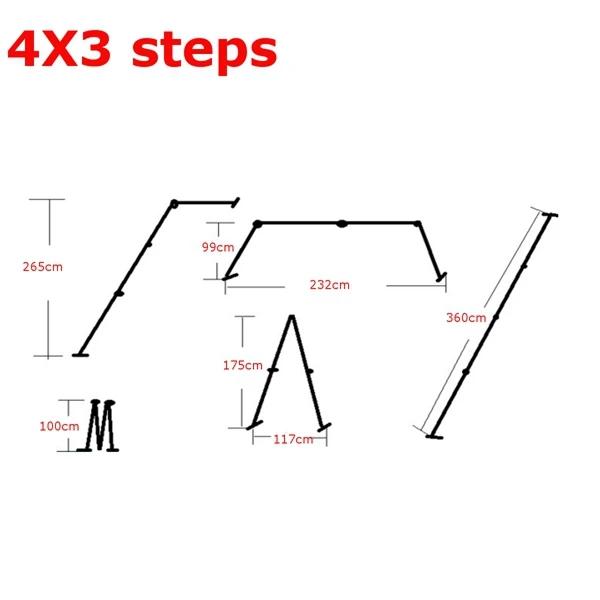 4X3 steps

265cm

99cm

232cm

360cm

175cm

100cm

117cm