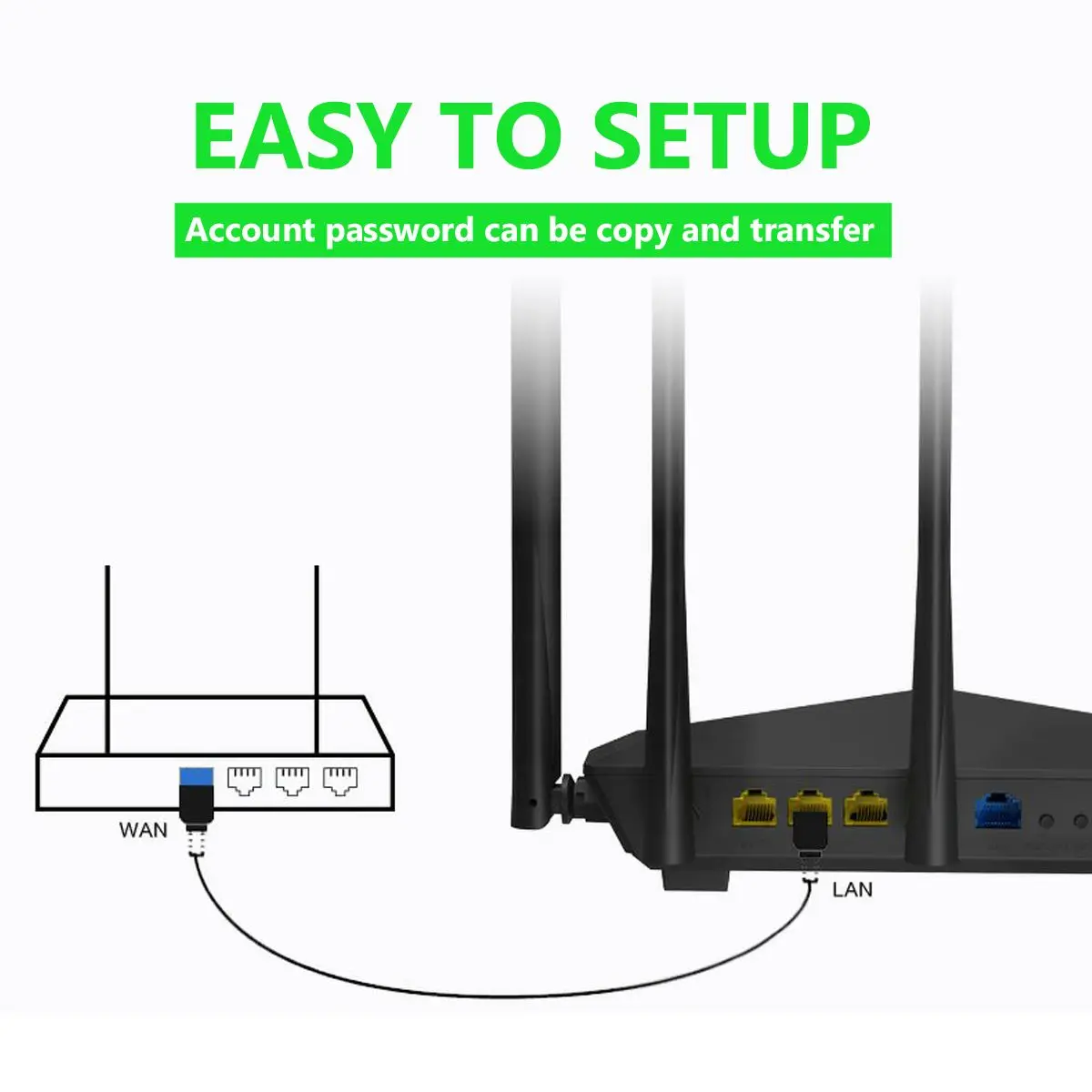 EASY TO SETUP

Account password can be copy and transfer

WAN

LAN