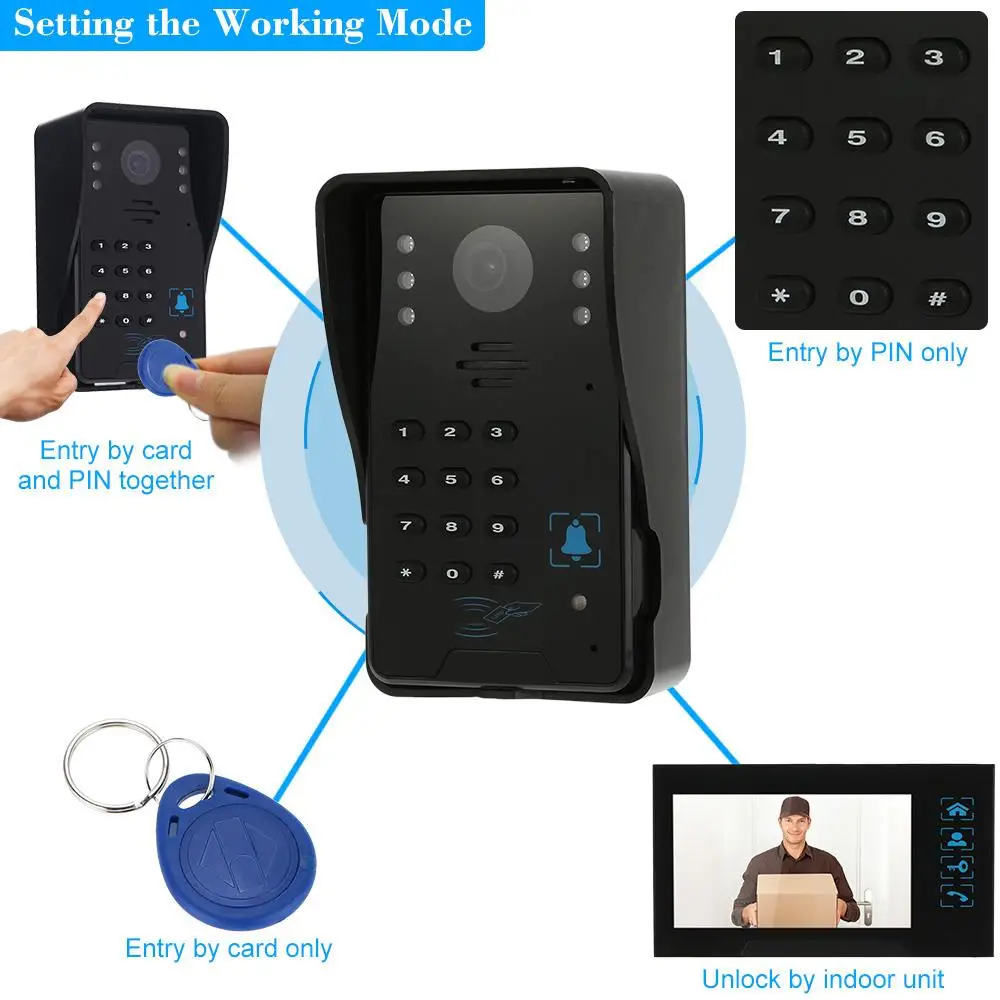 Setting the Working Mode

1 2 3
4 5 6
7 8 9
* 0 #

Entry by PIN only

Entry by card and PIN together

1 2 3
4 5 6
7 8 9
* 0 #

Entry by card only

Unlock by indoor unit