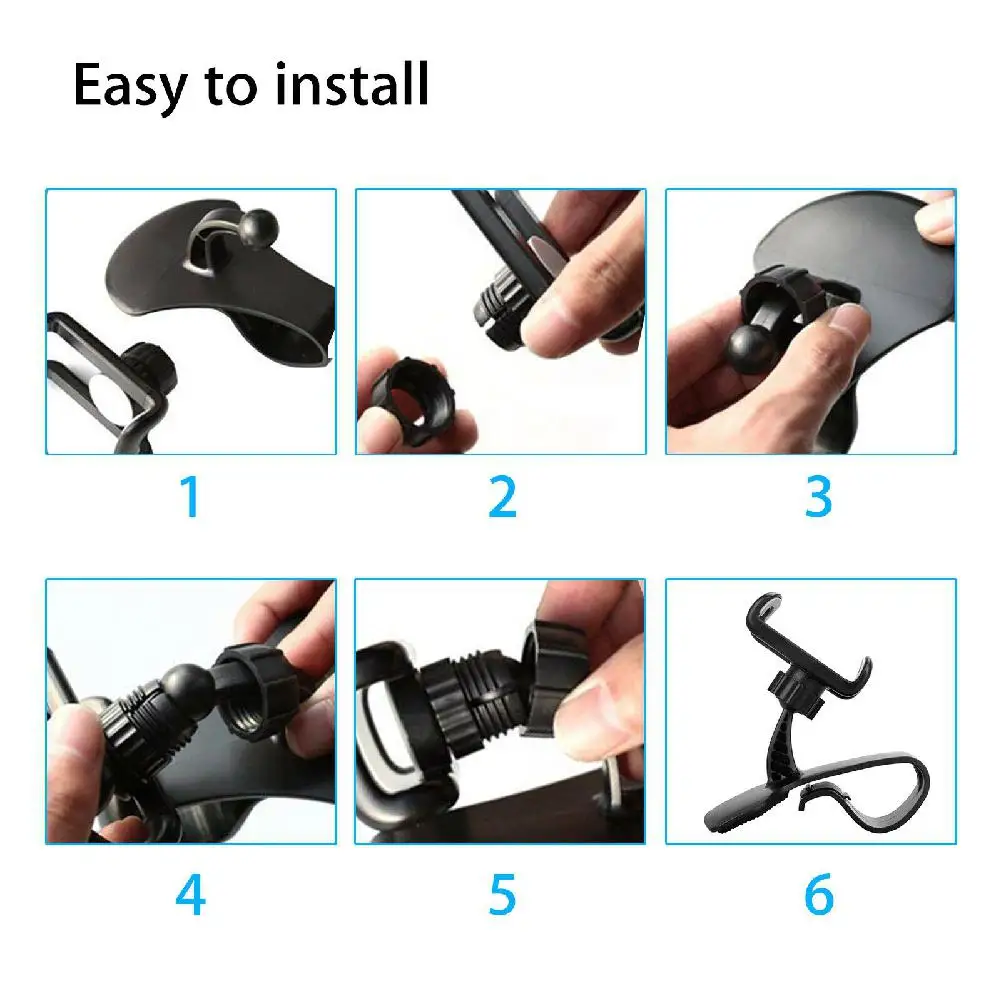 Easy to install

1

2

3

4

5

6