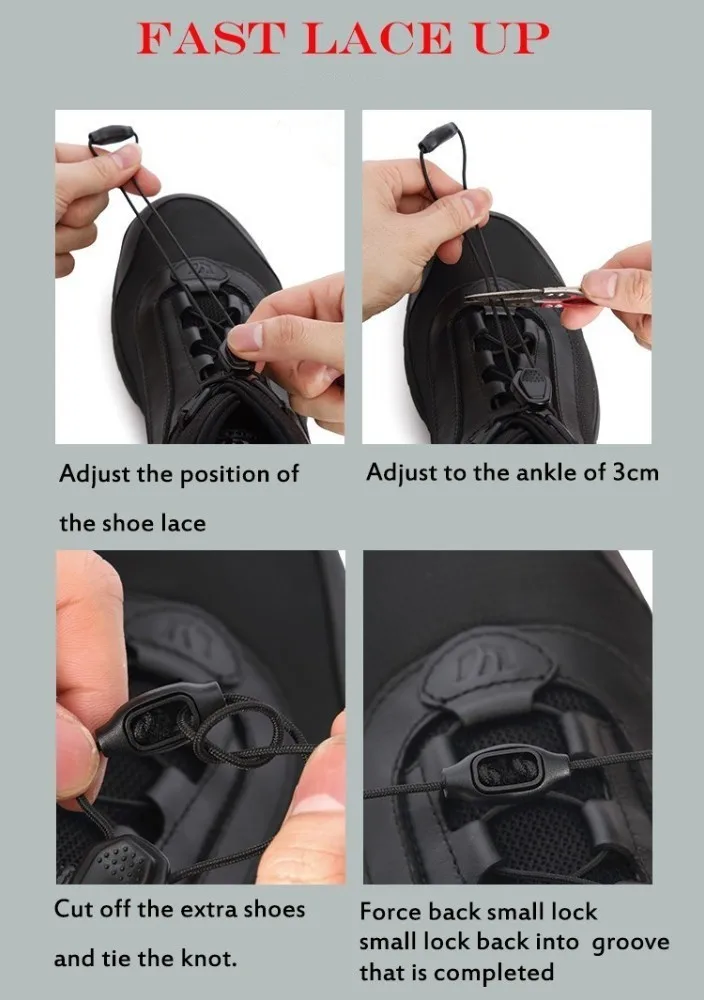 FAST LACE UP

Adjust the position of the shoe lace

Adjust to the ankle of 3cm

Cut off the extra shoes and tie the knot.

Force back small lock small lock back into groove that is completed