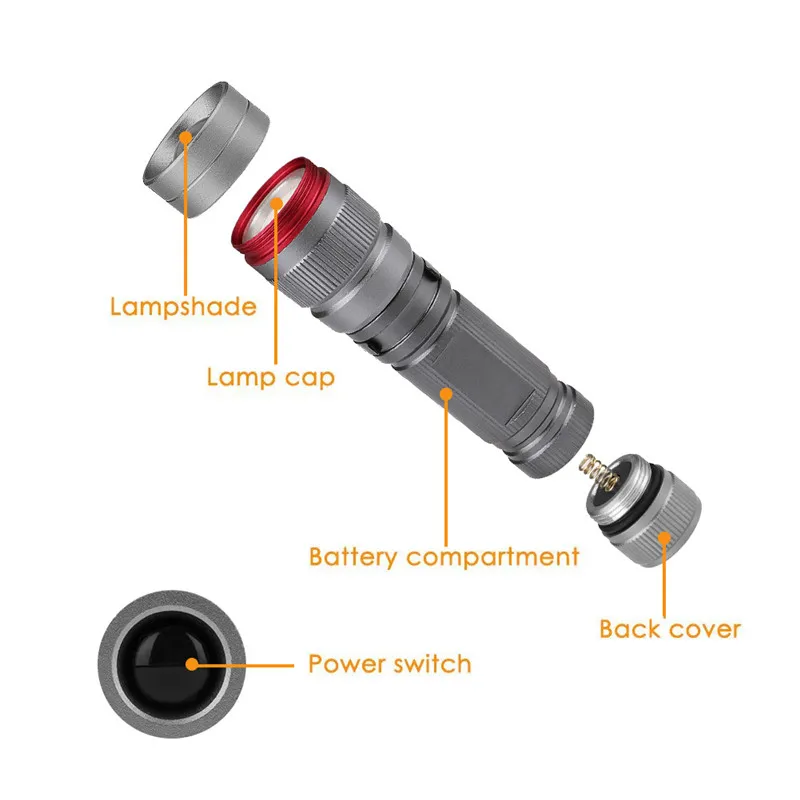 Lampshade

Lamp cap

Battery compartment

Back cover

Power switch