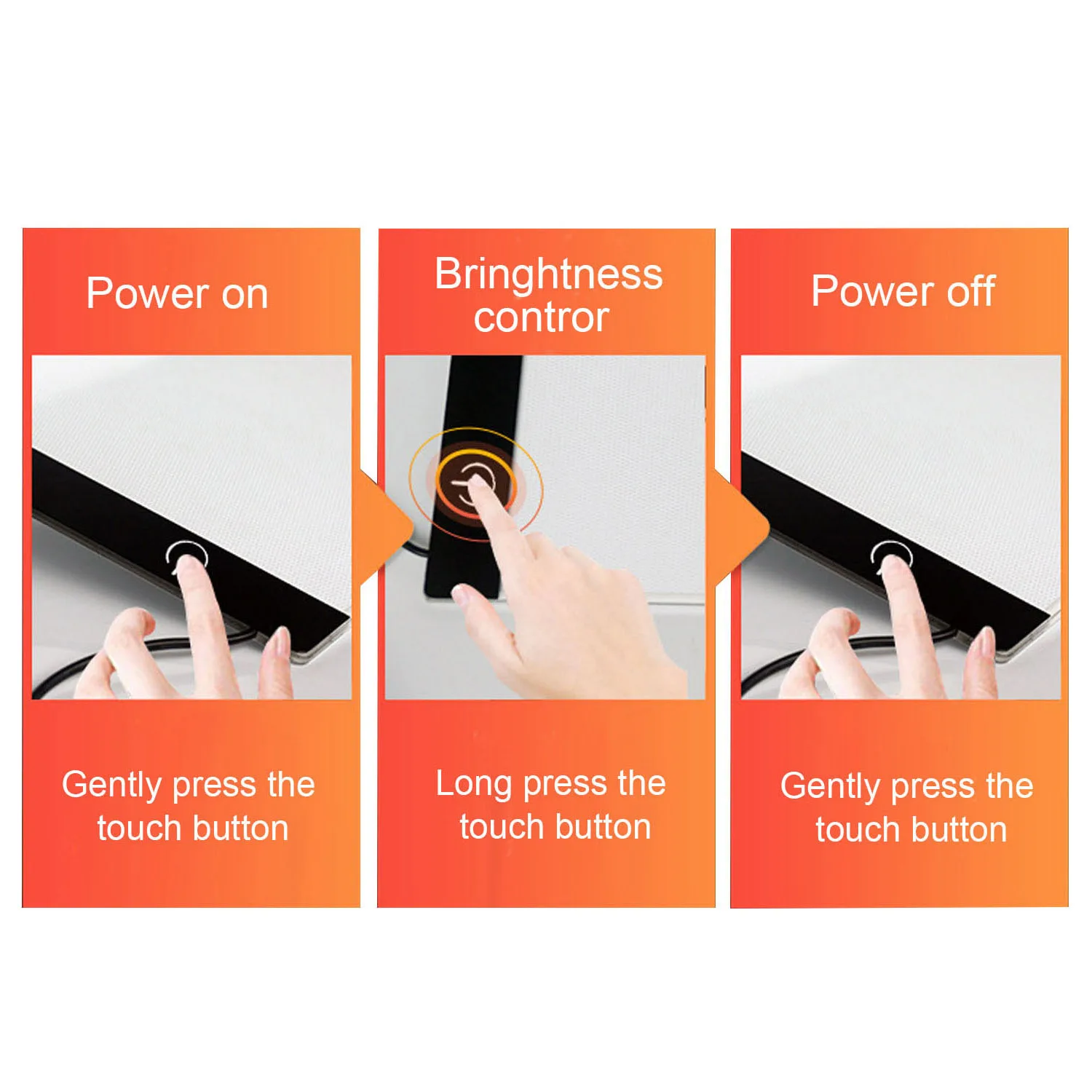 Power on

Gently press the touch button

Bringhtness contror

Long press the touch button

Power off

Gently press the touch button