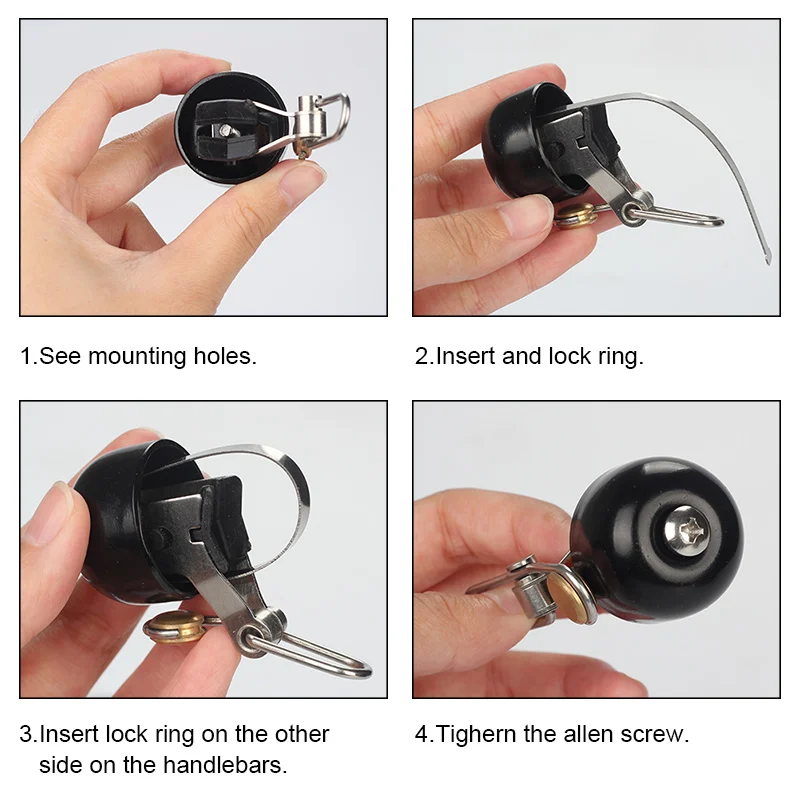 1.See mounting holes.

2.Insert and lock ring.

3.Insert lock ring on the other side on the handlebars.

4.Tighern the allen screw.