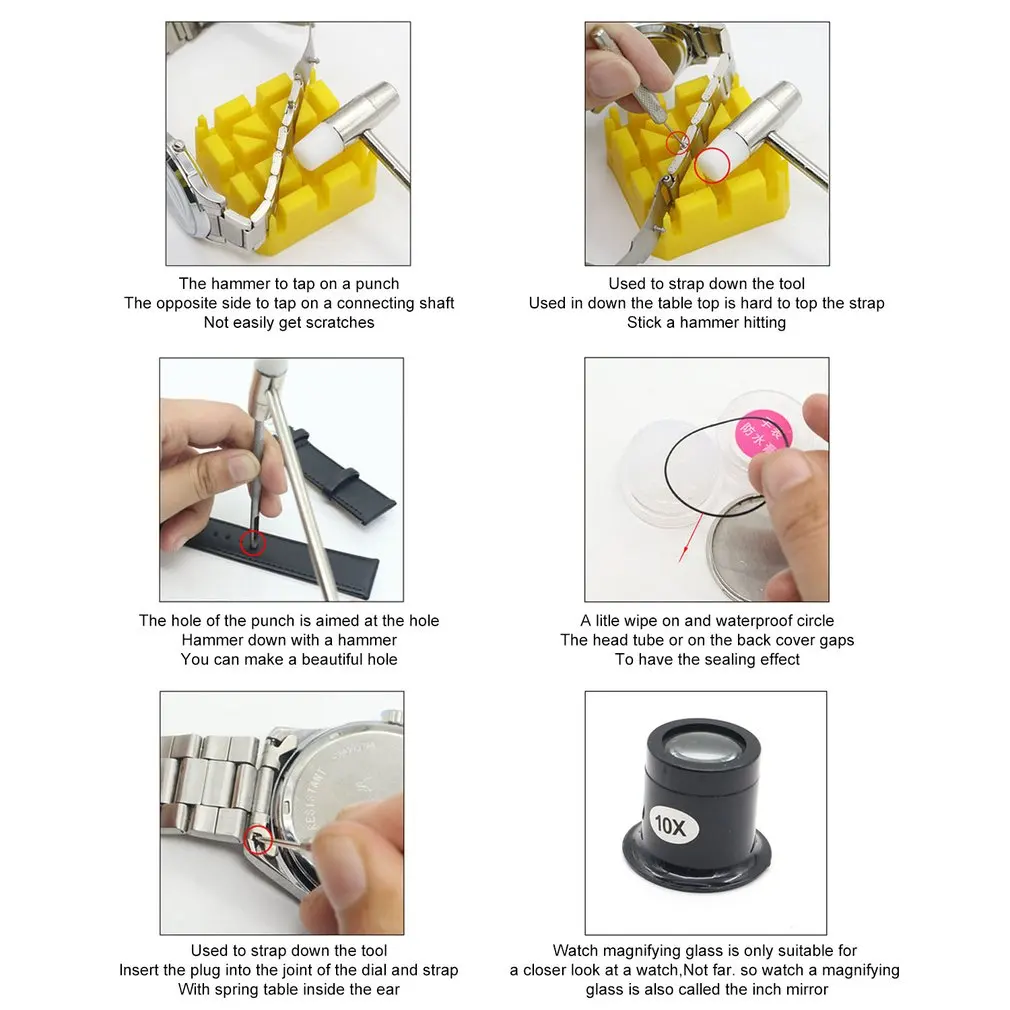 The hammer to tap on a punch
The opposite side to tap on a connecting shaft
Not easily get scratches

Used to strap down the tool
Used in down the table top is hard to top the strap
Stick a hammer hitting

The hole of the punch is aimed at the hole
Hammer down with a hammer
You can make a beautiful hole

防水
A litle wipe on and waterproof circle
The head tube or on the back cover gaps
To have the sealing effect

RESISTANT
Used to strap down the tool
Insert the plug into the joint of the dial and strap
With spring table inside the ear

10X
Watch magnifying glass is only suitable for
a closer look at a watch,Not far. so watch a magnifying
glass is also called the inch mirror