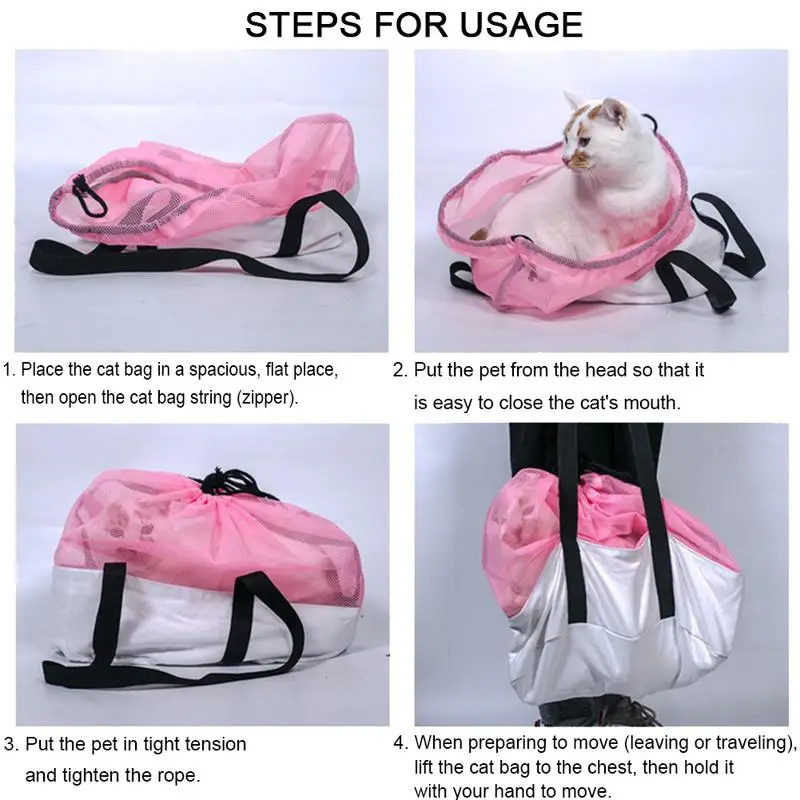 STEPS FOR USAGE

1. Place the cat bag in a spacious, flat place, then open the cat bag string (zipper).

2. Put the pet from the head so that it is easy to close the cat's mouth.

3. Put the pet in tight tension and tighten the rope.

4. When preparing to move (leaving or traveling), lift the cat bag to the chest, then hold it with your hand to move.