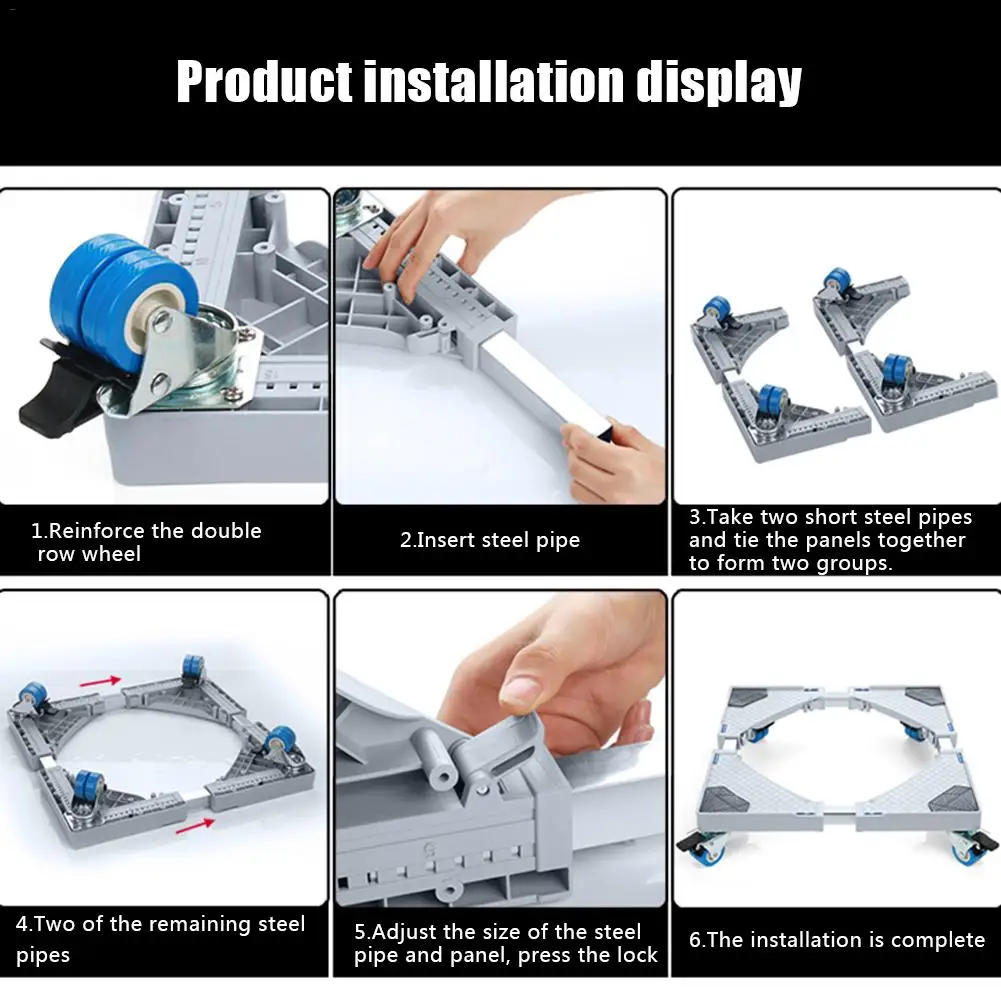 Product installation display

1.Reinforce the double row wheel

2.Insert steel pipe

3.Take two short steel pipes and tie the panels together to form two groups.

4.Two of the remaining steel pipes

5.Adjust the size of the steel pipe and panel, press the lock

6.The installation is complete