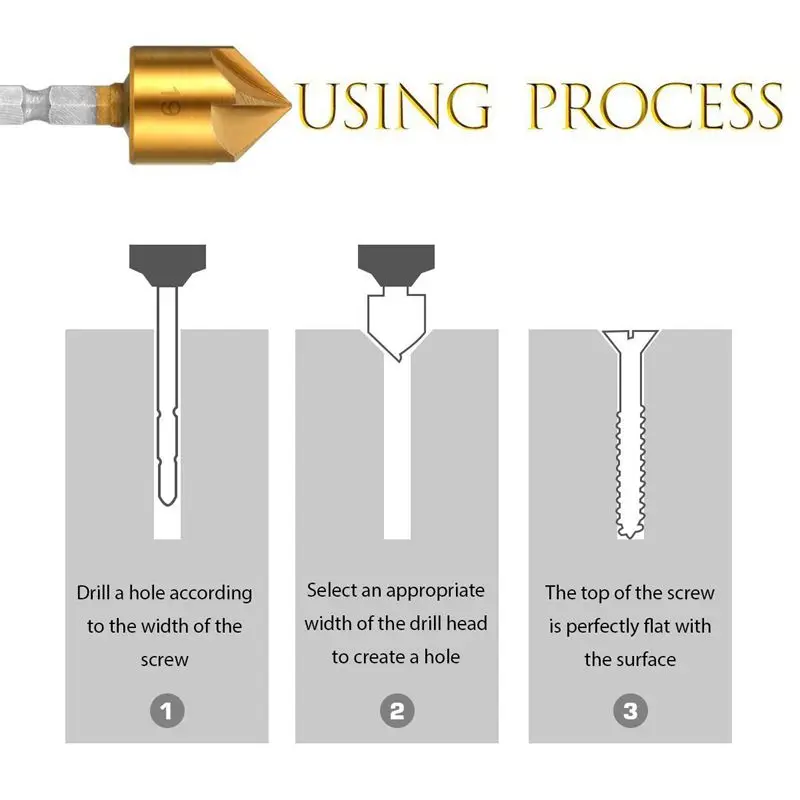 19

USING PROCESS

Drill a hole according to the width of the screw

1

Select an appropriate width of the drill head to create a hole

2

The top of the screw is perfectly flat with the surface

3