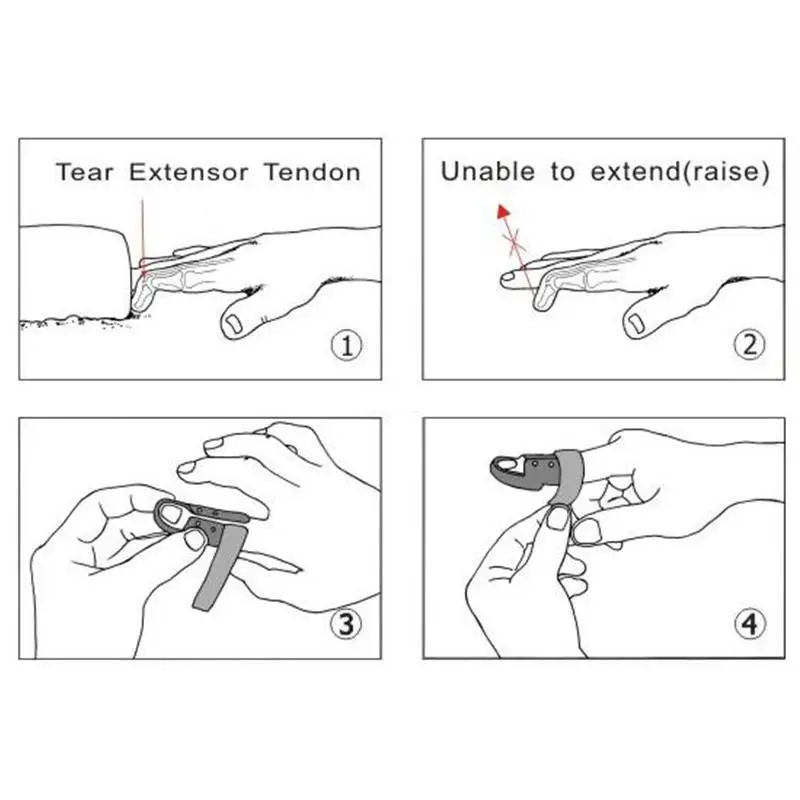 Tear Extensor Tendon

①

Unable to extend(raise)

②

③

④