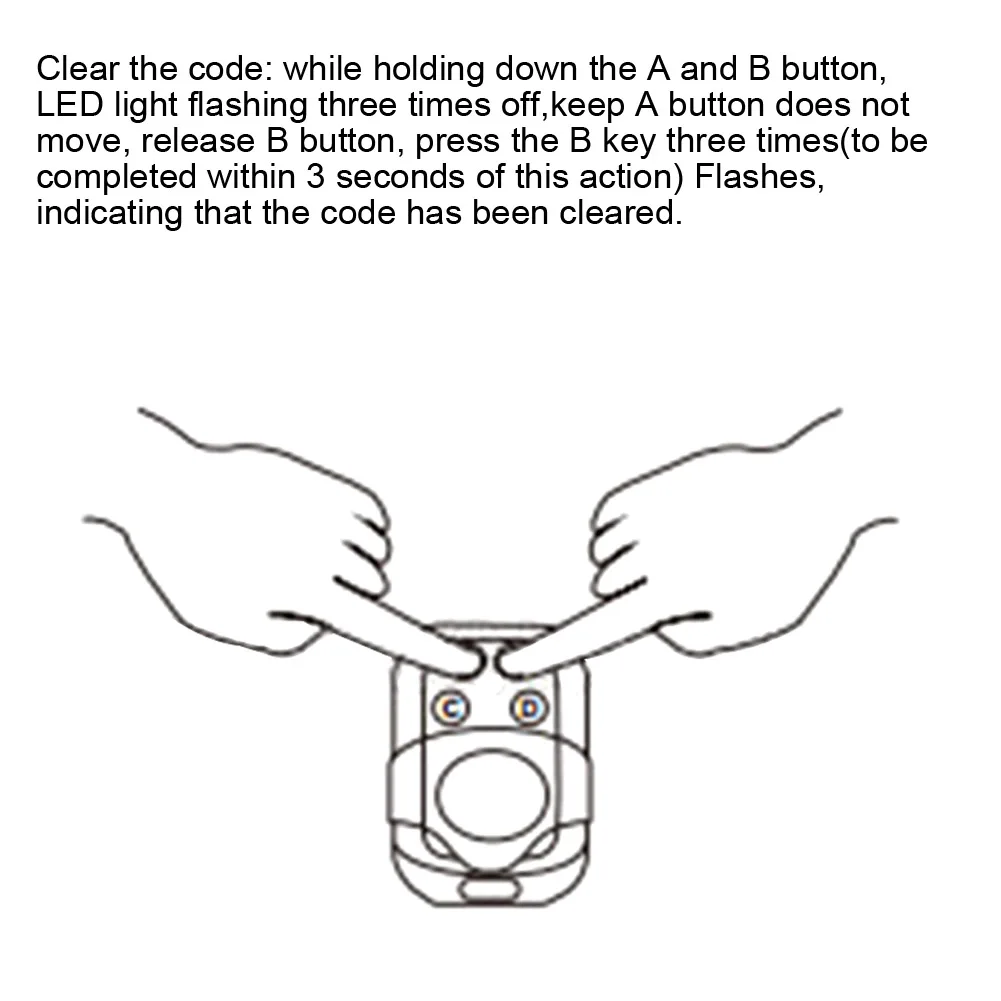 Clear the code: while holding down the A and B button, LED light flashing three times off,keep A button does not move, release B button, press the B key three times(to be completed within 3 seconds of this action) Flashes, indicating that the code has been cleared.

C D