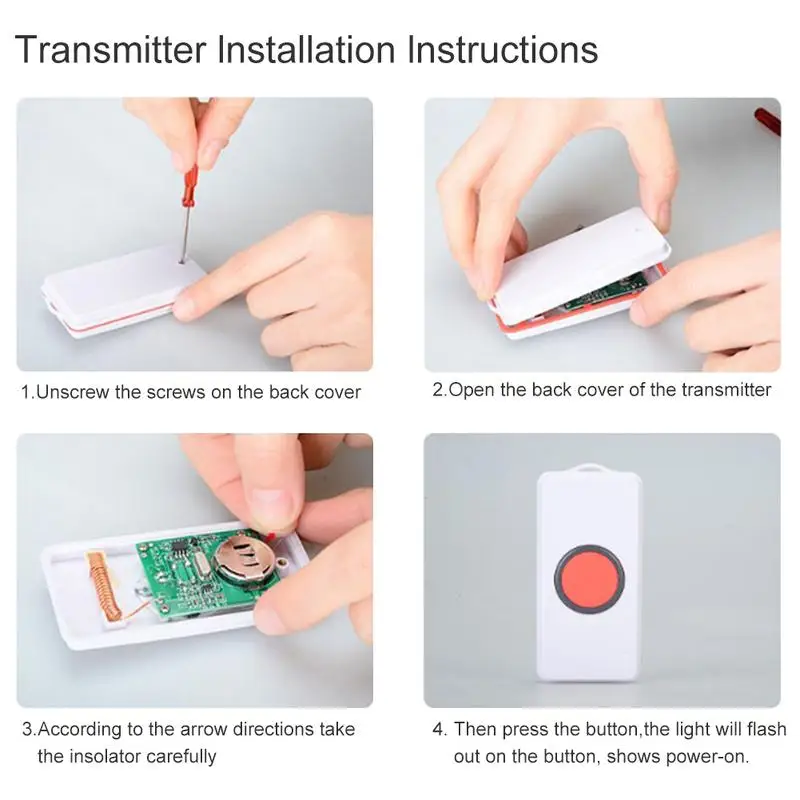 Transmitter Installation Instructions

1.Unscrew the screws on the back cover

2.Open the back cover of the transmitter

3.According to the arrow directions take the insolator carefully

4. Then press the button,the light will flash out on the button, shows power-on.