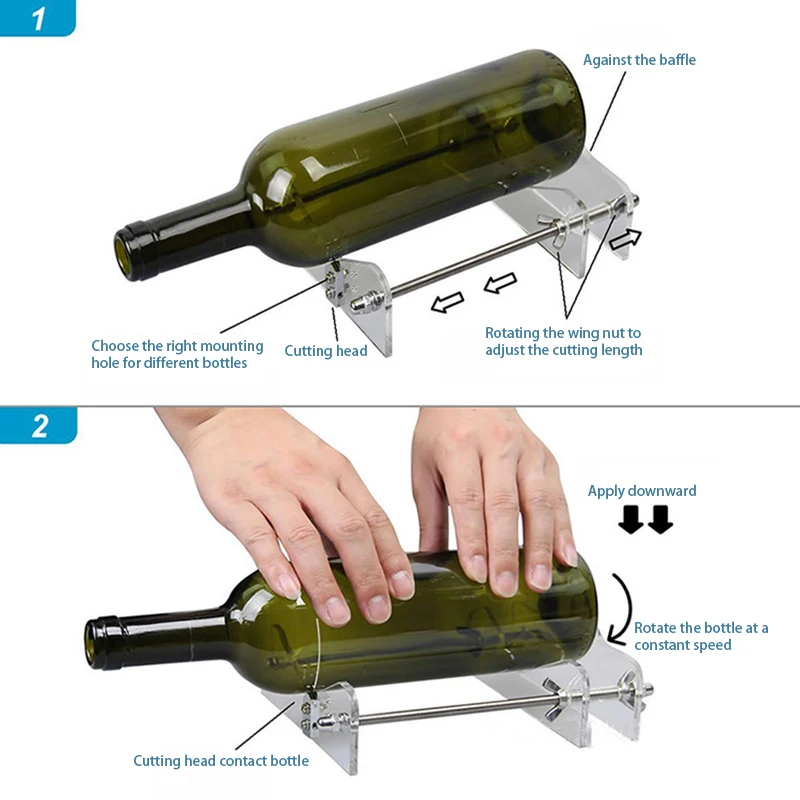 1

Against the baffle

Choose the right mounting hole for different bottles

Cutting head

Rotating the wing nut to adjust the cutting length

2

Apply downward

Rotate the bottle at a constant speed

Cutting head contact bottle