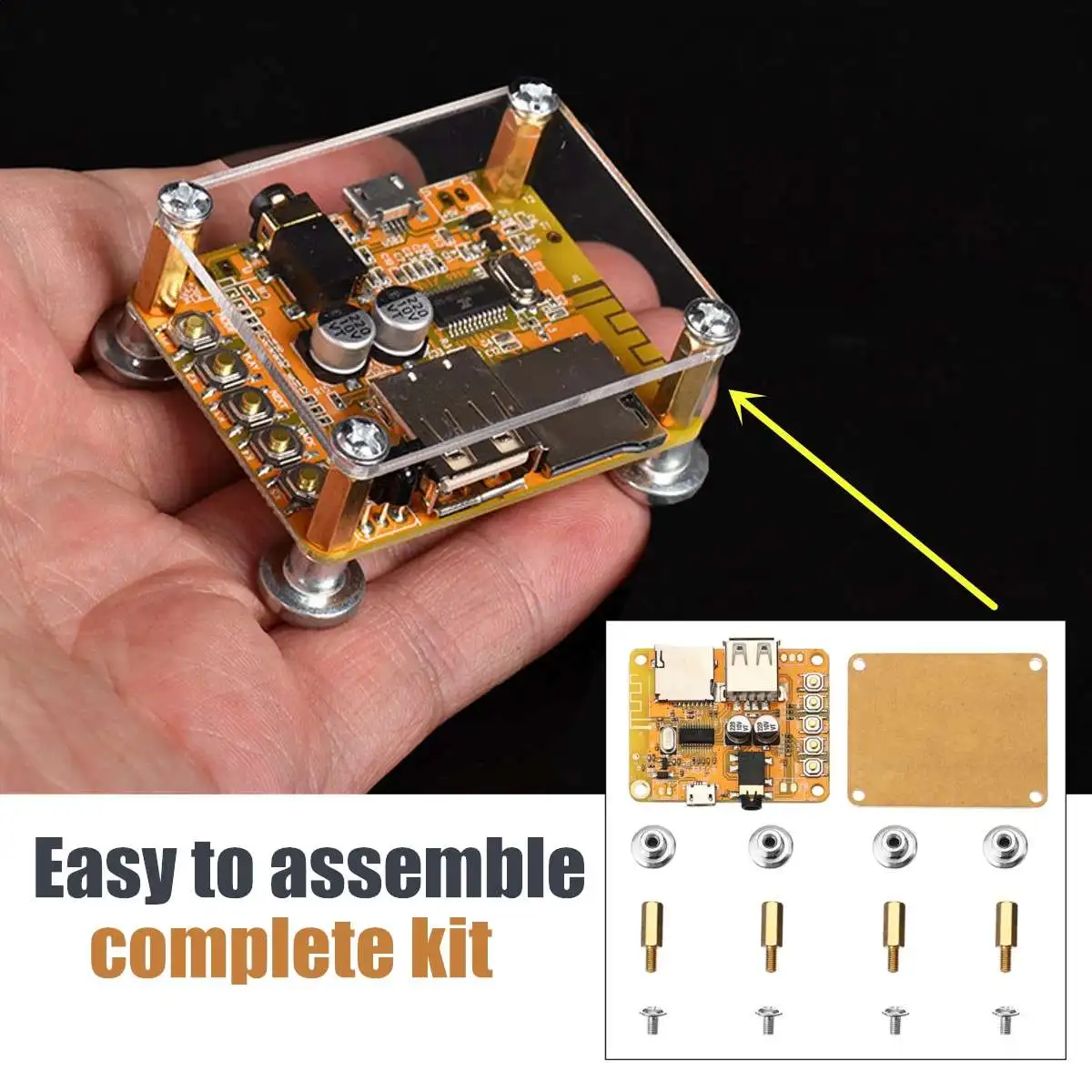 Easy to assemble
complete kit