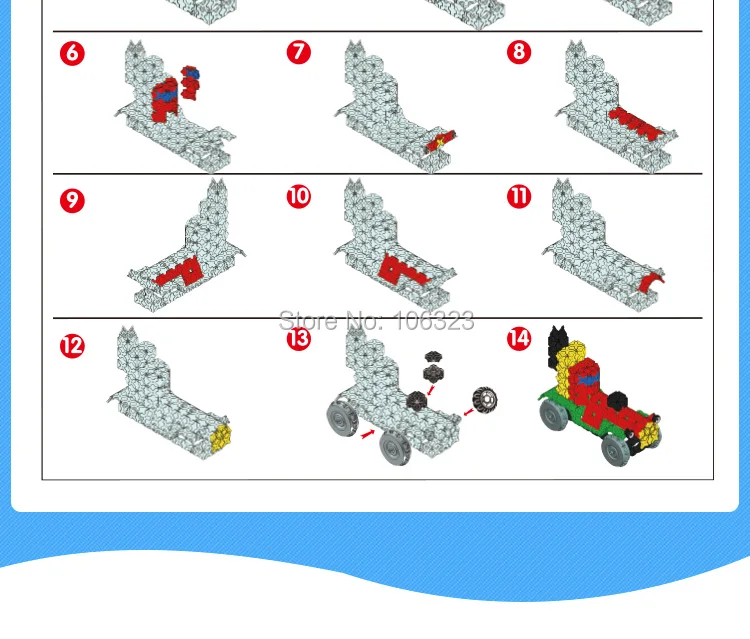 6 7 8

9 10 11

Store No: 106323

12 13 14