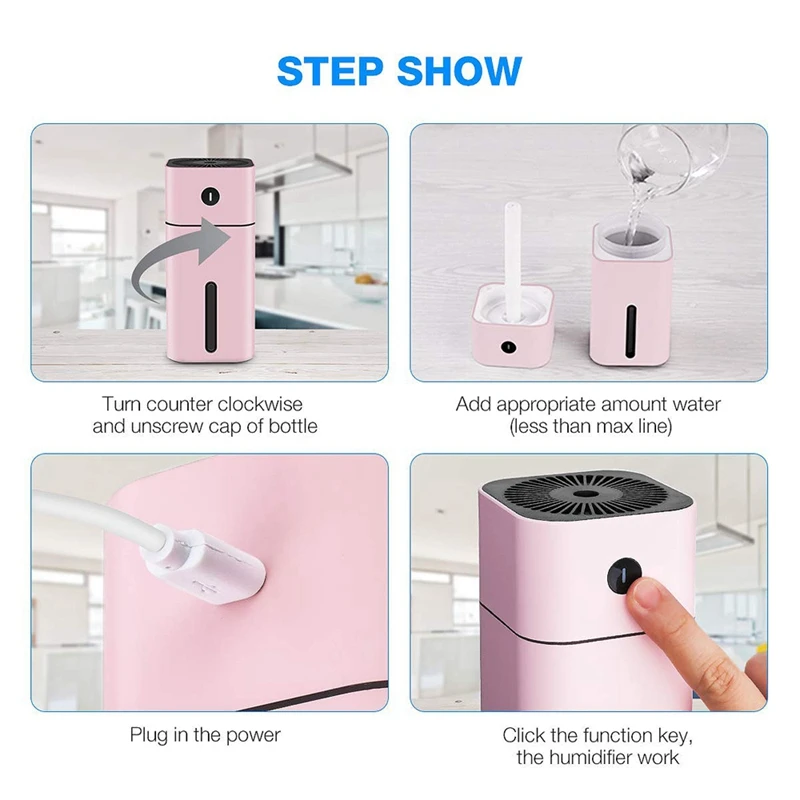 STEP SHOW

Turn counter clockwise and unscrew cap of bottle

Add appropriate amount water (less than max line)

Plug in the power

Click the function key, the humidifier work