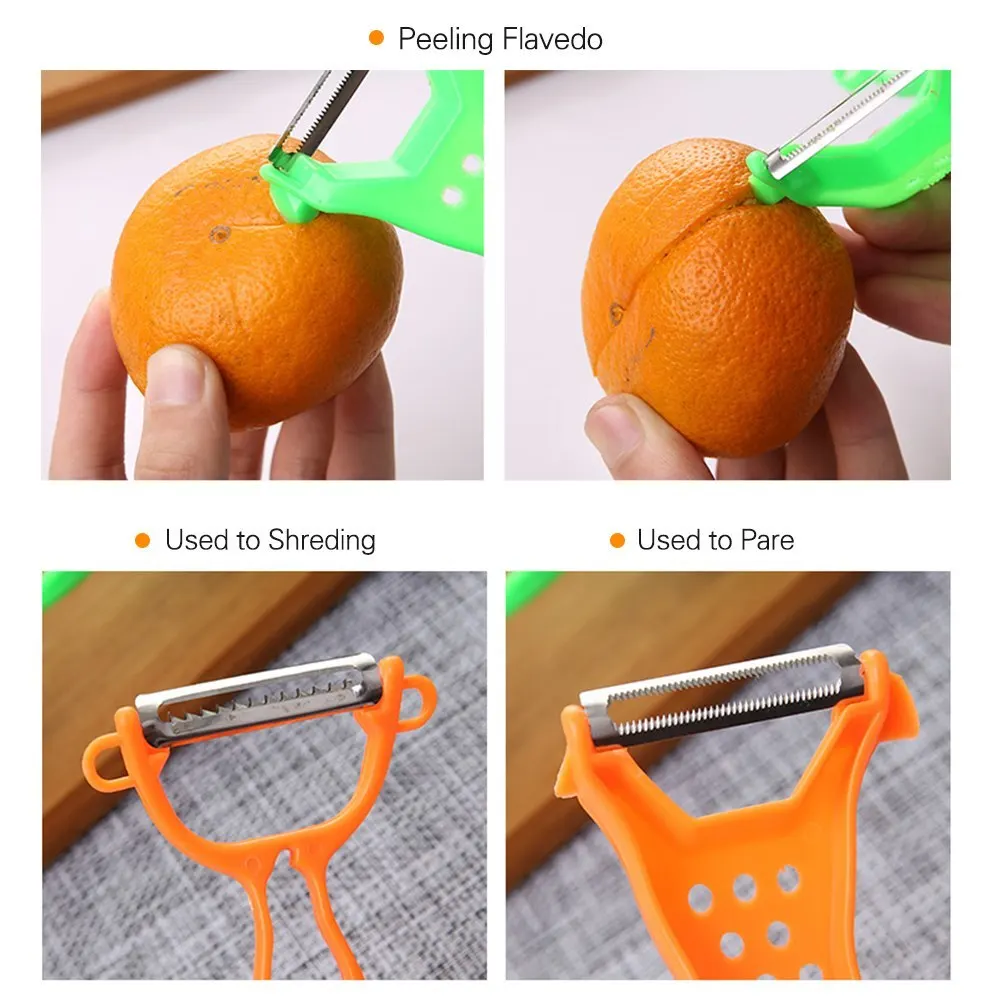 Peeling Flavedo

Used to Shreding

Used to Pare