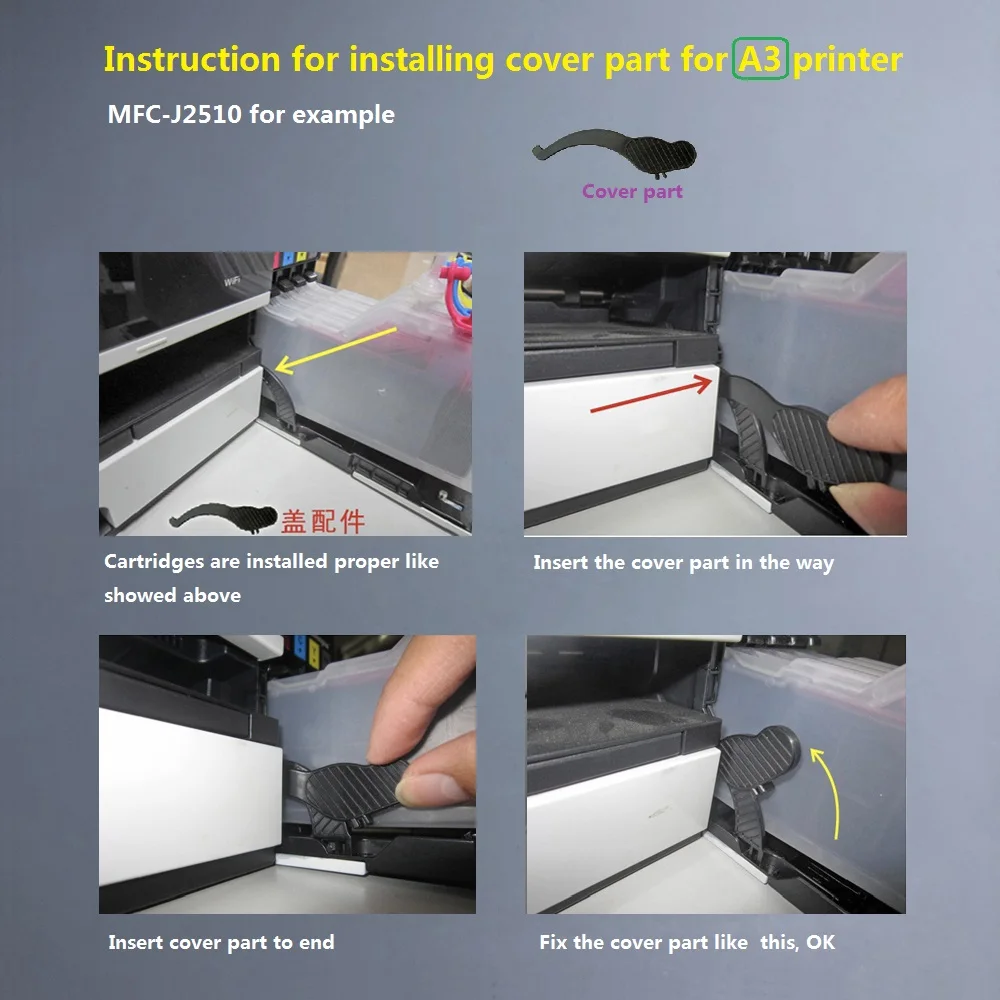 Instruction for installing cover part for A3 printer

MFC-J2510 for example

Cover part

WiFi

盖配件

Cartridges are installed proper like showed above

Insert the cover part in the way

Insert cover part to end

Fix the cover part like this, OK