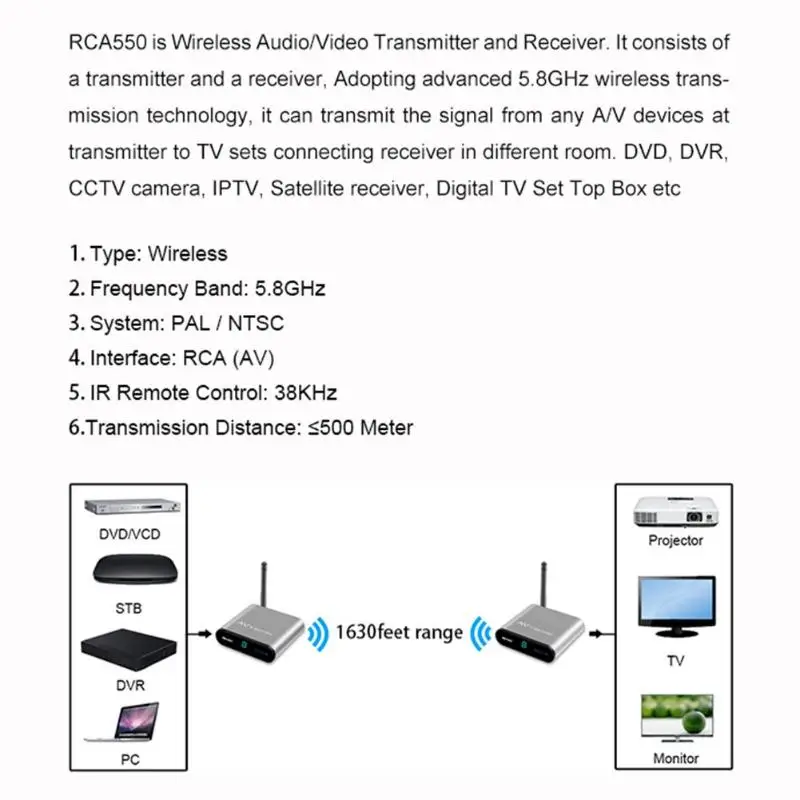 RCA550 is Wireless Audio/Video Transmitter and Receiver. It consists of a transmitter and a receiver, Adopting advanced 5.8GHz wireless transmission technology, it can transmit the signal from any A/V devices at transmitter to TV sets connecting receiver in different room. DVD, DVR, CCTV camera, IPTV, Satellite receiver, Digital TV Set Top Box etc

1. Type: Wireless
2. Frequency Band: 5.8GHz
3. System: PAL / NTSC
4. Interface: RCA (AV)
5. IR Remote Control: 38KHz
6.Transmission Distance: ≤500 Meter

DVD/VCD
STB
DVR
PC

1630feet range

Projector
TV
Monitor