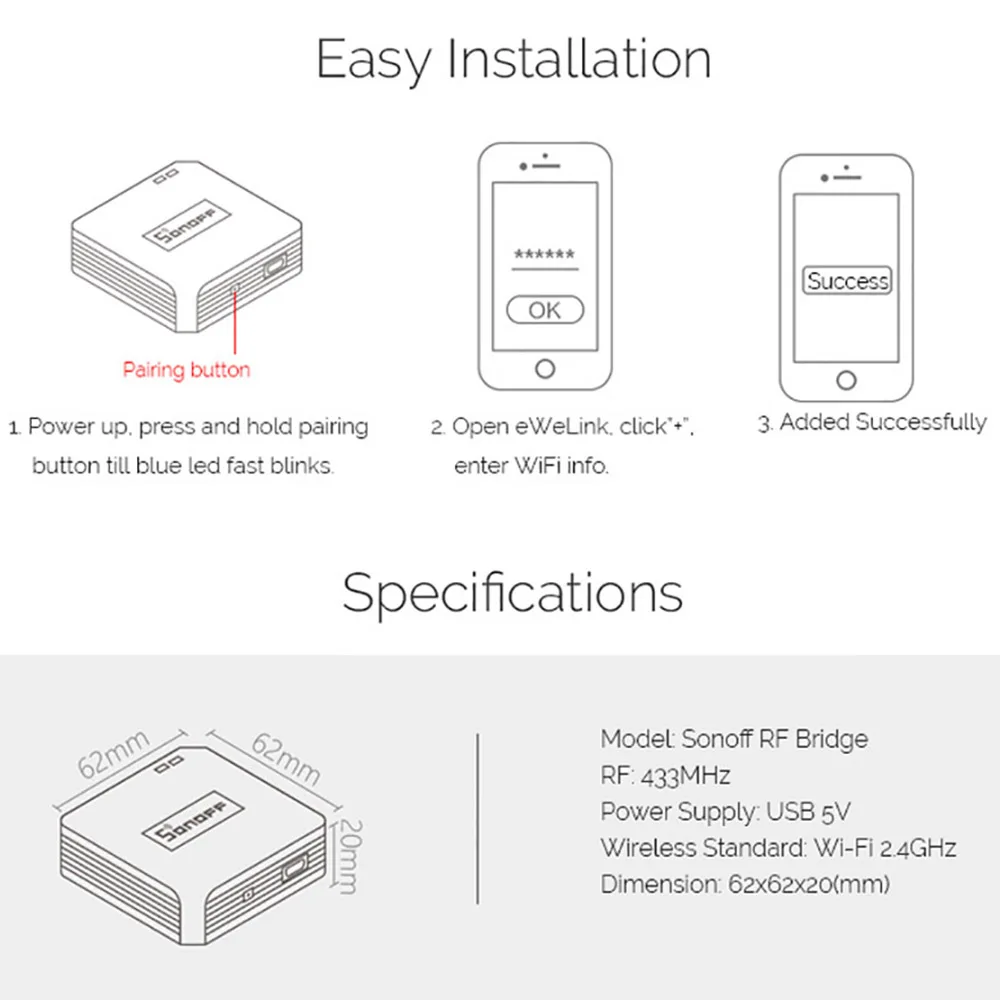 Easy Installation

Sonoff

Pairing button

1. Power up, press and hold pairing button till blue led fast blinks.

******

OK

2. Open eWeLink, click"+", enter WiFi info.

Success

3. Added Successfully

Specifications

62mm

62mm

20mm

Sonoff

Model: Sonoff RF Bridge
RF: 433MHz
Power Supply: USB 5V
Wireless Standard: Wi-Fi 2.4GHz
Dimension: 62x62x20(mm)