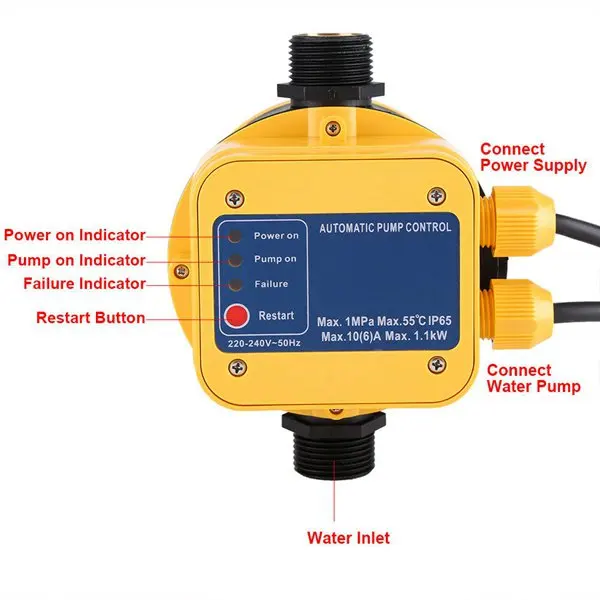 Connect Power Supply

Power on Indicator
Pump on Indicator
Failure Indicator
Restart Button

Power on
Pump on
Failure
Restart
220-240V~50Hz

AUTOMATIC PUMP CONTROL

Max. 1MPa Max.55℃ IP65
Max.10(6)A Max. 1.1kW

Connect Water Pump

Water Inlet