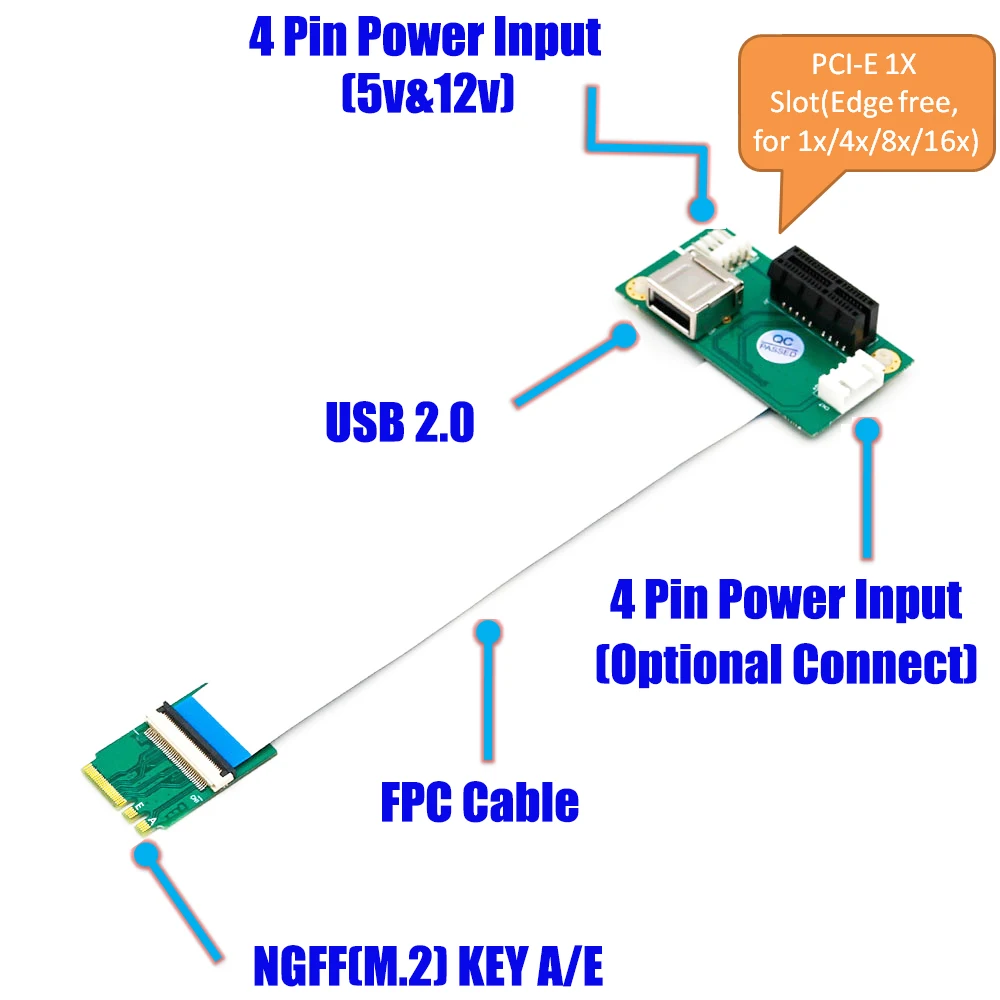 4 Pin Power Input
(5v&12v)

PCI-E 1X
Slot(Edge free,
for 1x/4x/8x/16x)

QC
PASSED

USB 2.0

4 Pin Power Input
(Optional Connect)

FPC Cable

E A

NGFF(M.2) KEY A/E