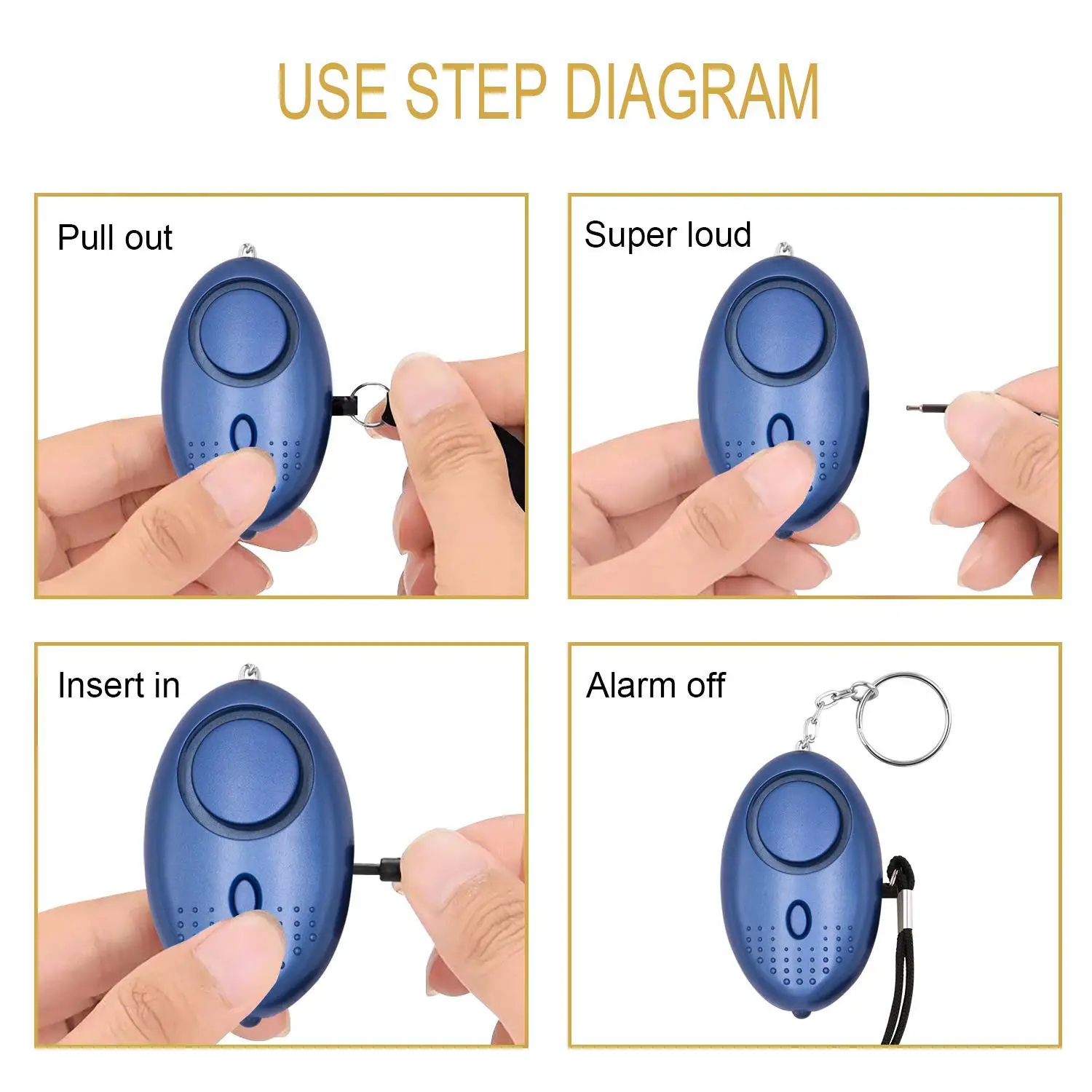 USE STEP DIAGRAM

Pull out

Super loud

Insert in

Alarm off