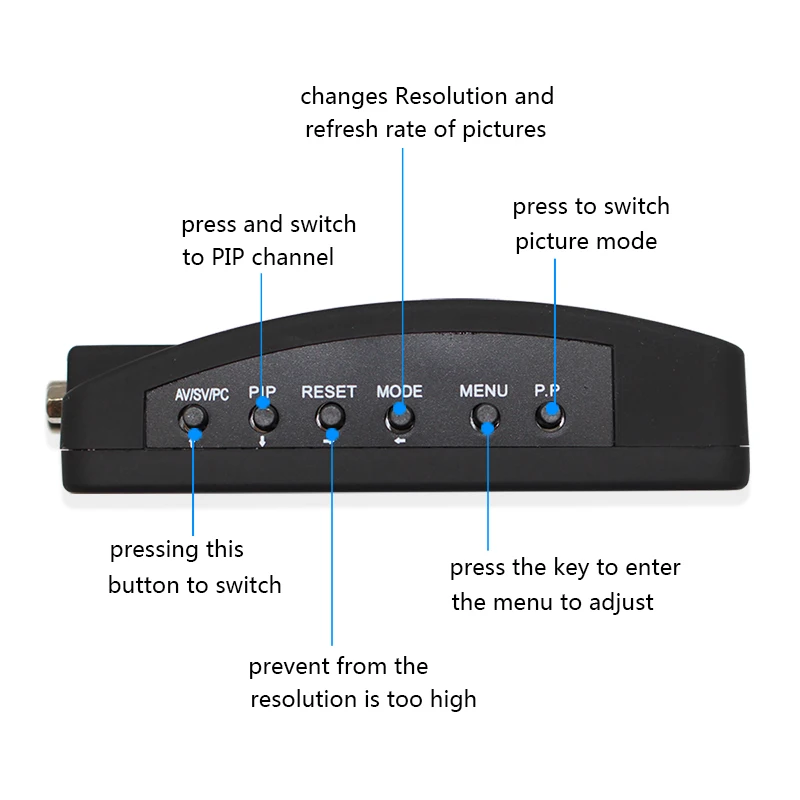 changes Resolution and refresh rate of pictures

press and switch to PIP channel

press to switch picture mode

AV/SV/PC
PIP
RESET
MODE
MENU
P.P

pressing this button to switch

press the key to enter the menu to adjust

prevent from the resolution is too high