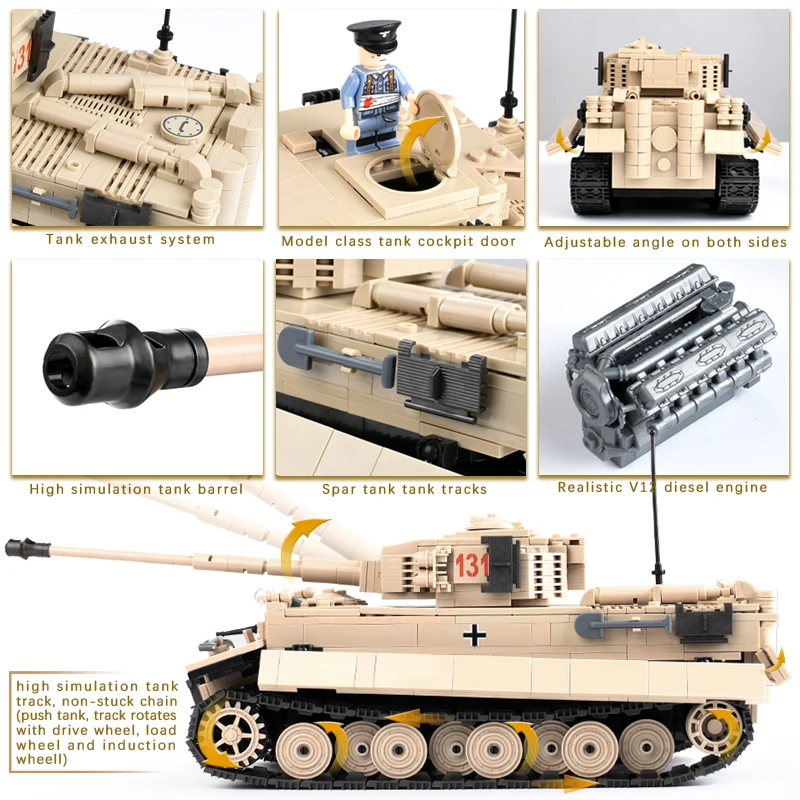 Tank exhaust system

Model class tank cockpit door

Adjustable angle on both sides

High simulation tank barrel

Spar tank tank tracks

Realistic V12 diesel engine

131

high simulation tank track, non-stuck chain (push tank, track rotates with drive wheel, load wheel and induction wheell)