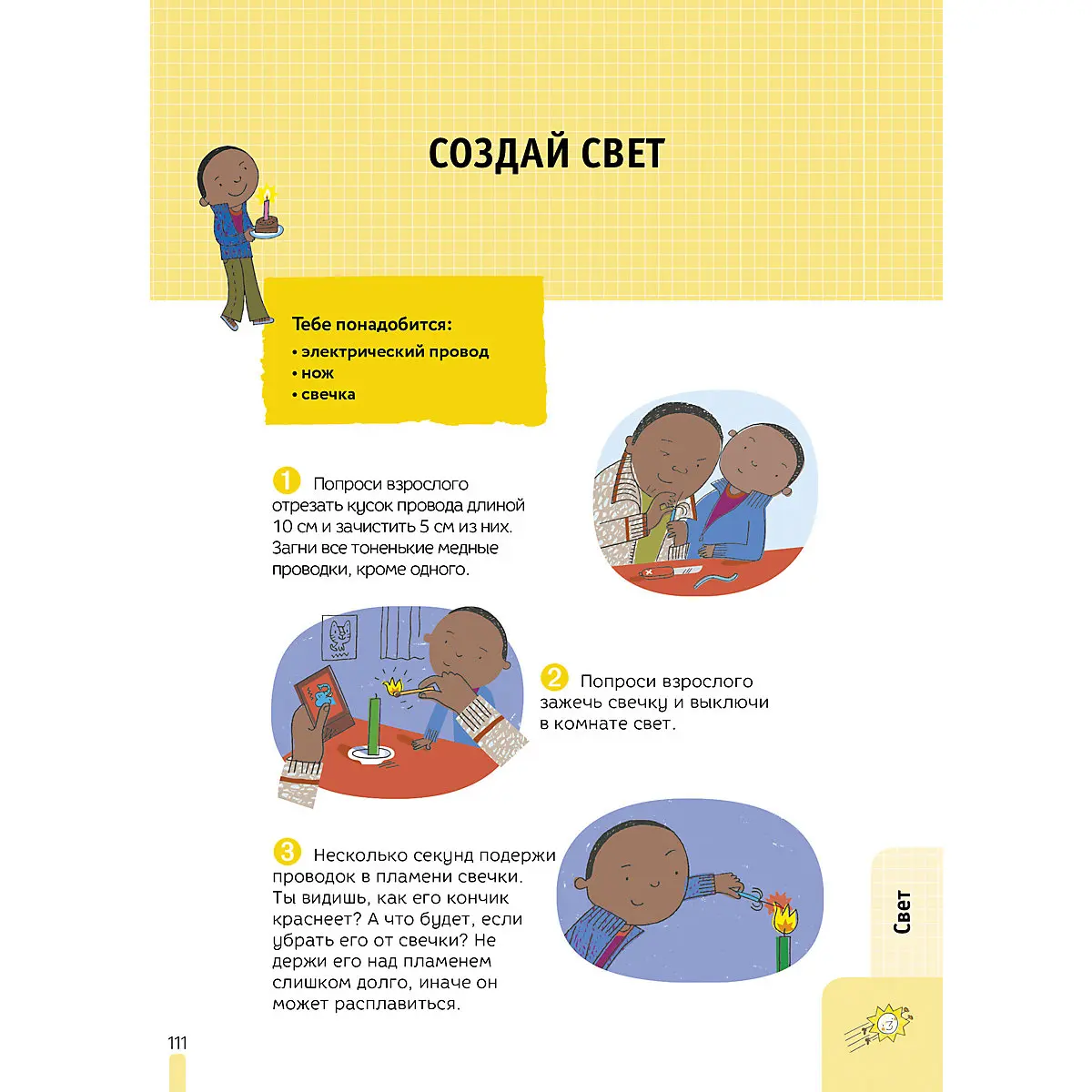 СОЗДАЙ СВЕТ

Тебе понадобится:
• электрический провод
• нож
• свечка

1 Попроси взрослого отрезать кусок провода длиной 10 см и зачистить 5 см из них. Загни все тоненькие медные проводки, кроме одного.

2 Попроси взрослого зажечь свечку и выключи в комнате свет.

3 Несколько секунд подержи проводок в пламени свечки. Ты видишь, как его кончик краснеет? А что будет, если убрать его от свечки? Не держи его над пламенем слишком долго, иначе он может расплавиться.

Свет

111