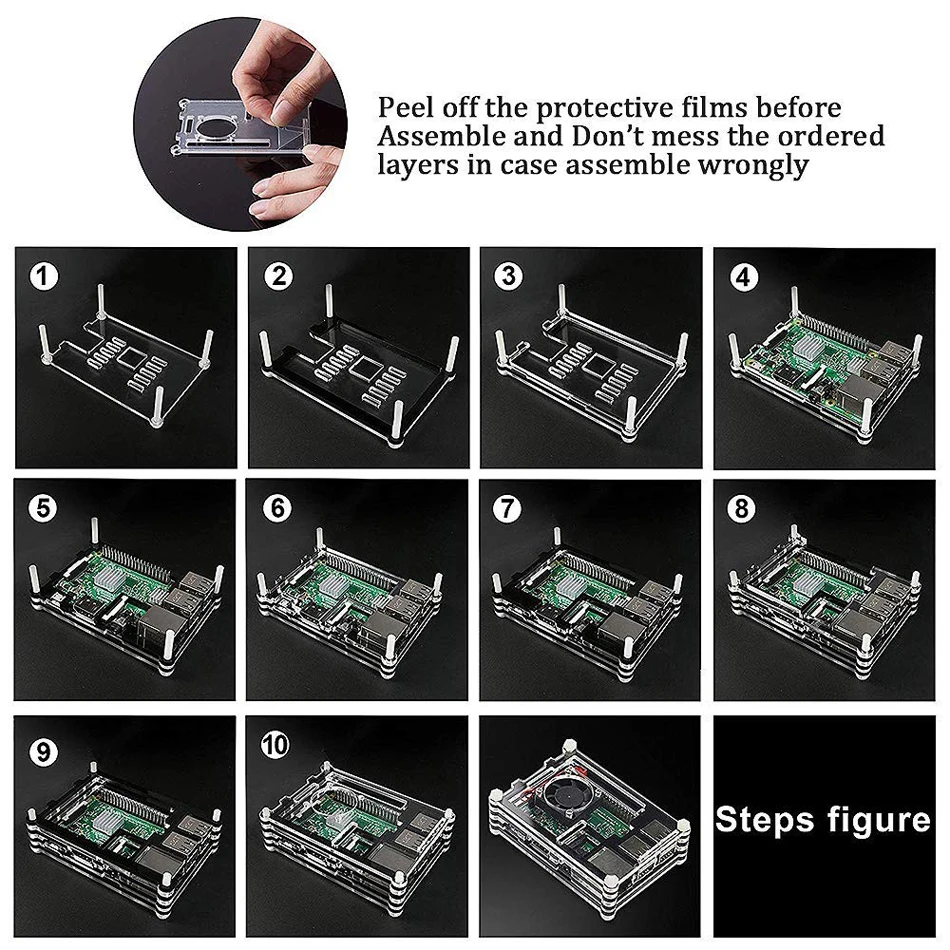 Peel off the protective films before Assemble and Don't mess the ordered layers in case assemble wrongly

1

2

3

4

5

6

7

8

9

10

Steps figure