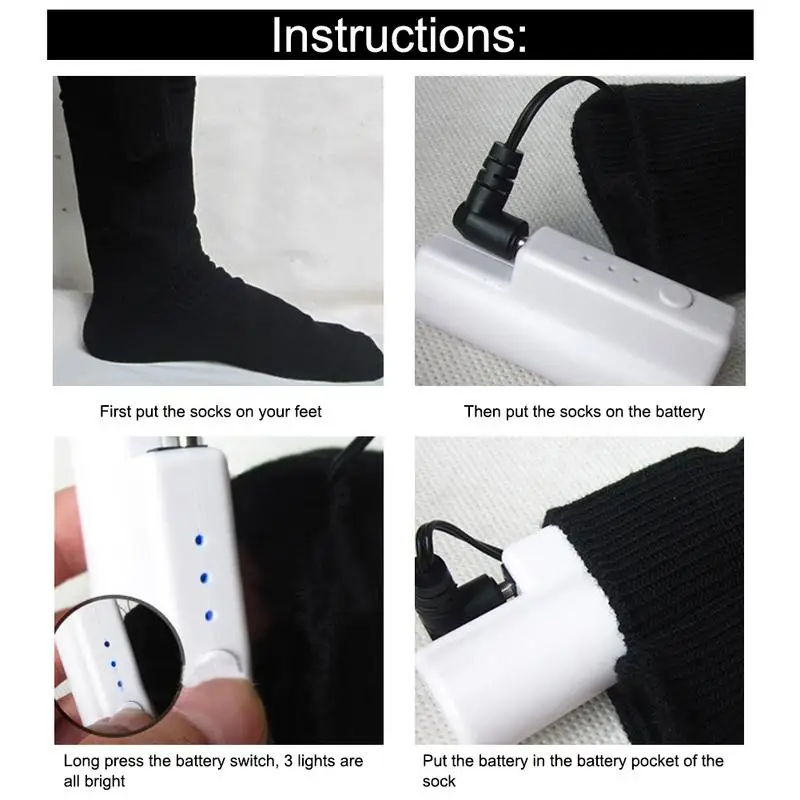 Instructions:

First put the socks on your feet

Then put the socks on the battery

Long press the battery switch, 3 lights are all bright

Put the battery in the battery pocket of the sock