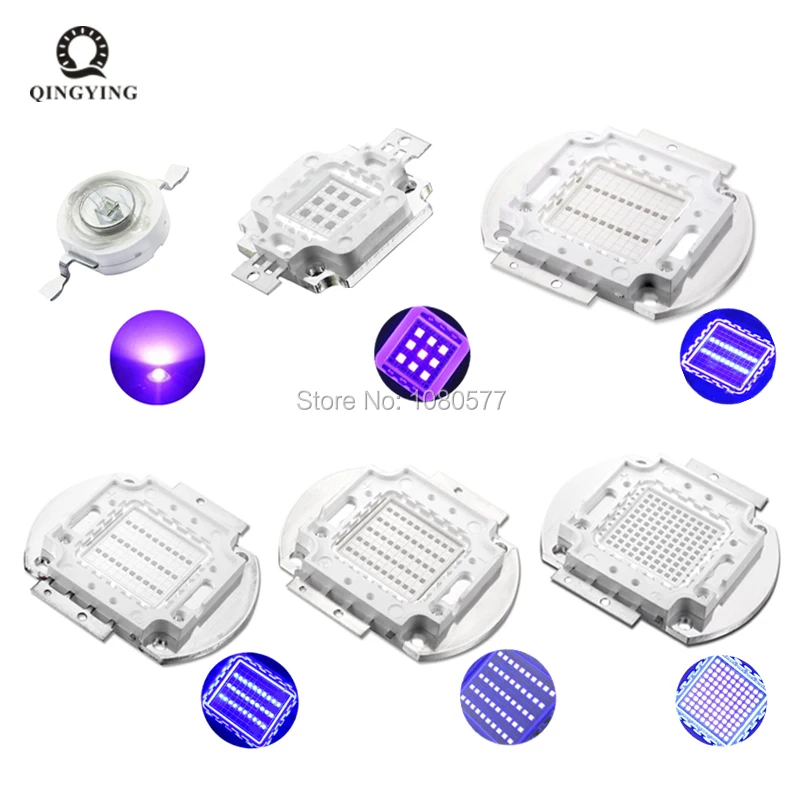 QINGYING

Store No: 1080577