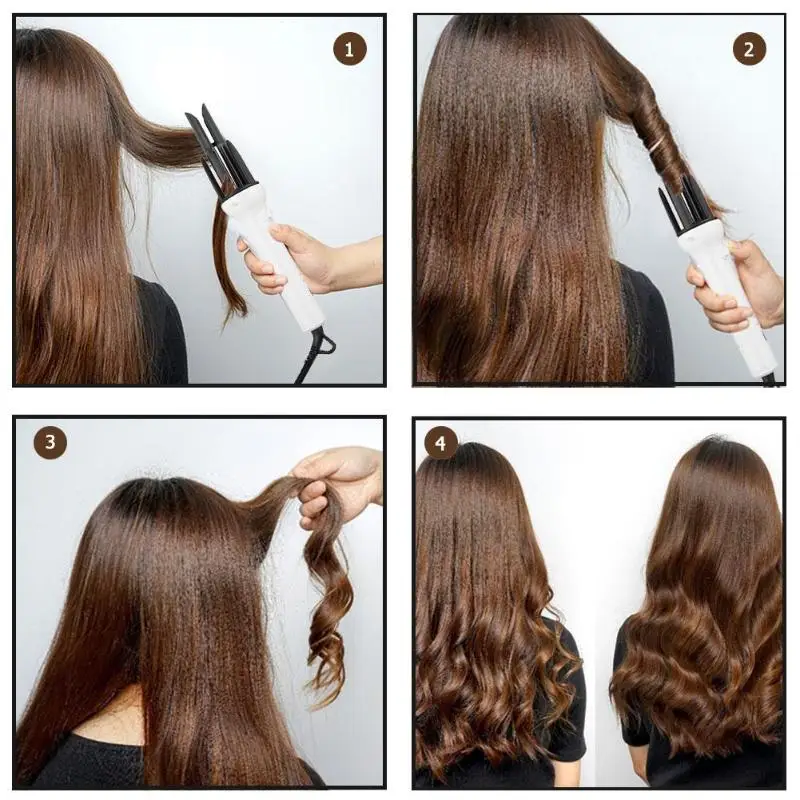 1

2

3

4