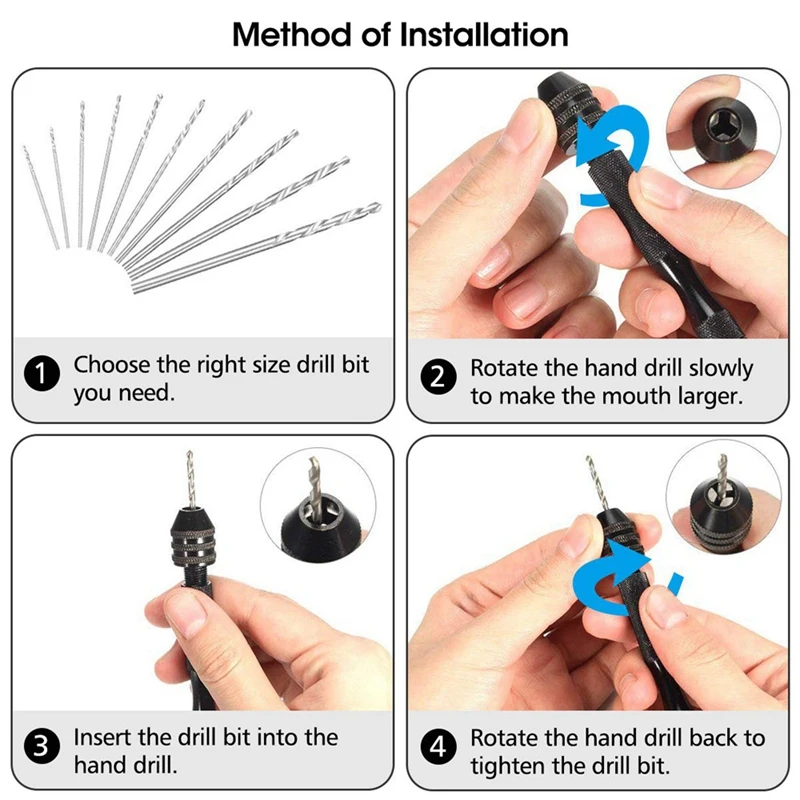 Method of Installation

1 Choose the right size drill bit you need.

2 Rotate the hand drill slowly to make the mouth larger.

3 Insert the drill bit into the hand drill.

4 Rotate the hand drill back to tighten the drill bit.