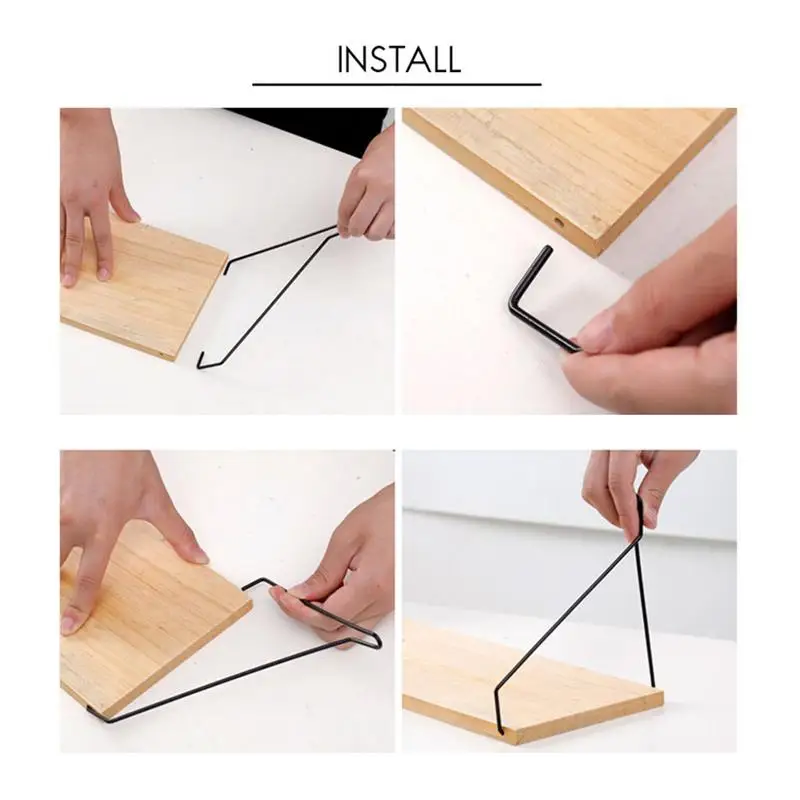 INSTALL