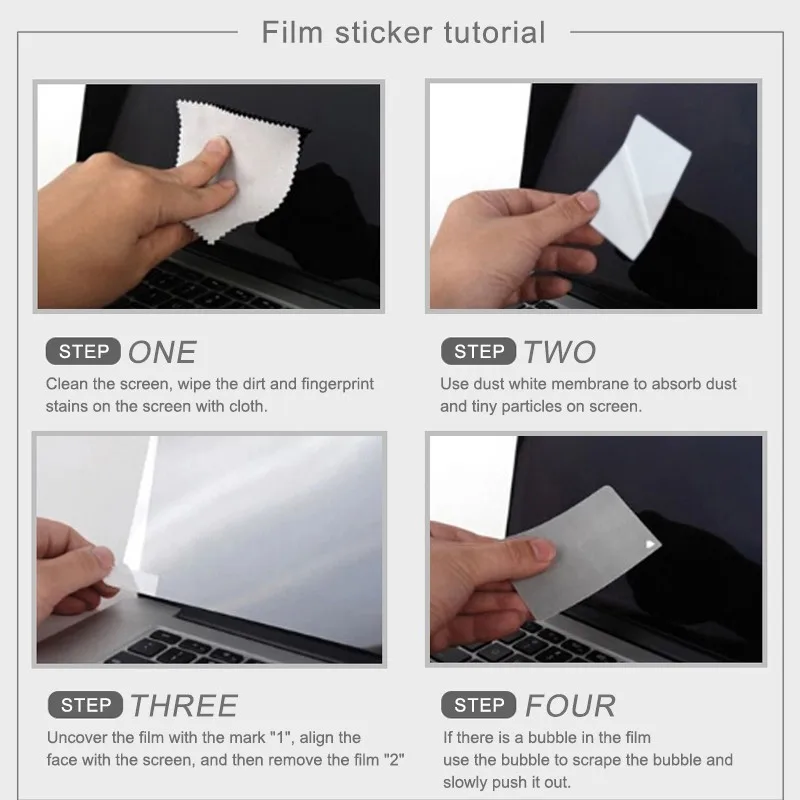 Film sticker tutorial

STEP ONE
Clean the screen, wipe the dirt and fingerprint stains on the screen with cloth.

STEP TWO
Use dust white membrane to absorb dust and tiny particles on screen.

STEP THREE
Uncover the film with the mark "1", align the face with the screen, and then remove the film "2"

STEP FOUR
If there is a bubble in the film use the bubble to scrape the bubble and slowly push it out.