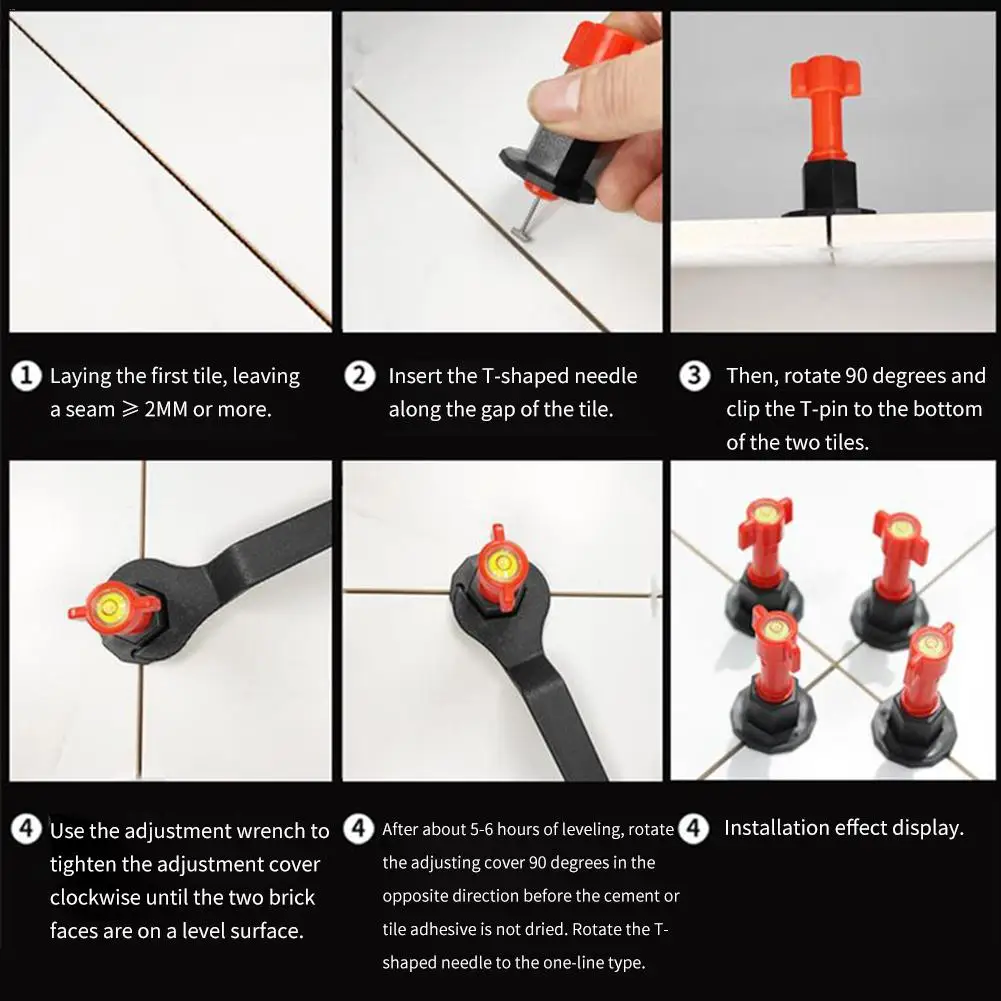 1 Laying the first tile, leaving a seam ⩾ 2MM or more.

2 Insert the T-shaped needle along the gap of the tile.

3 Then, rotate 90 degrees and clip the T-pin to the bottom of the two tiles.

4 Use the adjustment wrench to tighten the adjustment cover clockwise until the two brick faces are on a level surface.

4 After about 5-6 hours of leveling, rotate the adjusting cover 90 degrees in the opposite direction before the cement or tile adhesive is not dried. Rotate the T-shaped needle to the one-line type.

4 Installation effect display.