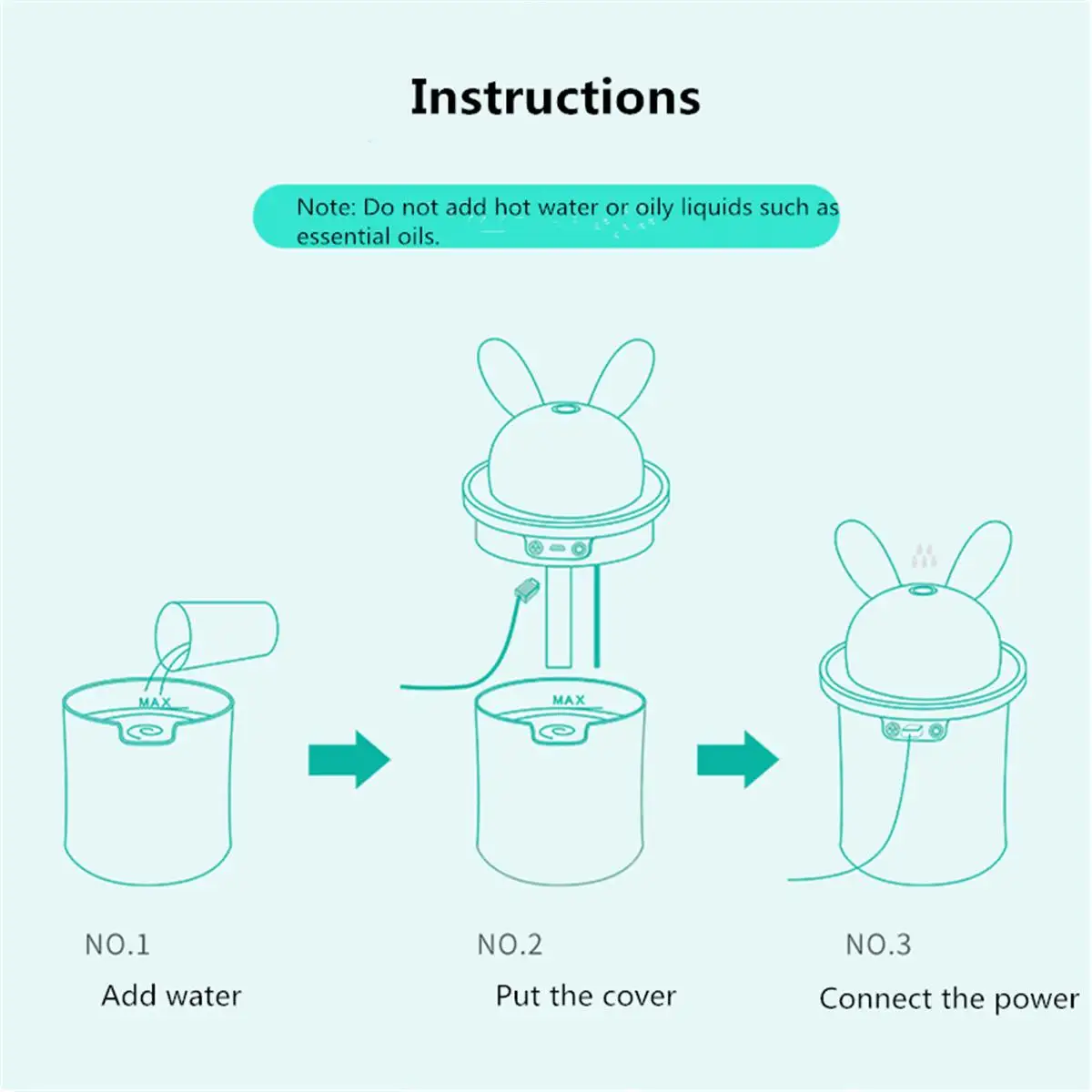 Instructions

Note: Do not add hot water or oily liquids such as essential oils.

MAX

MAX

NO.1
Add water

NO.2
Put the cover

NO.3
Connect the power