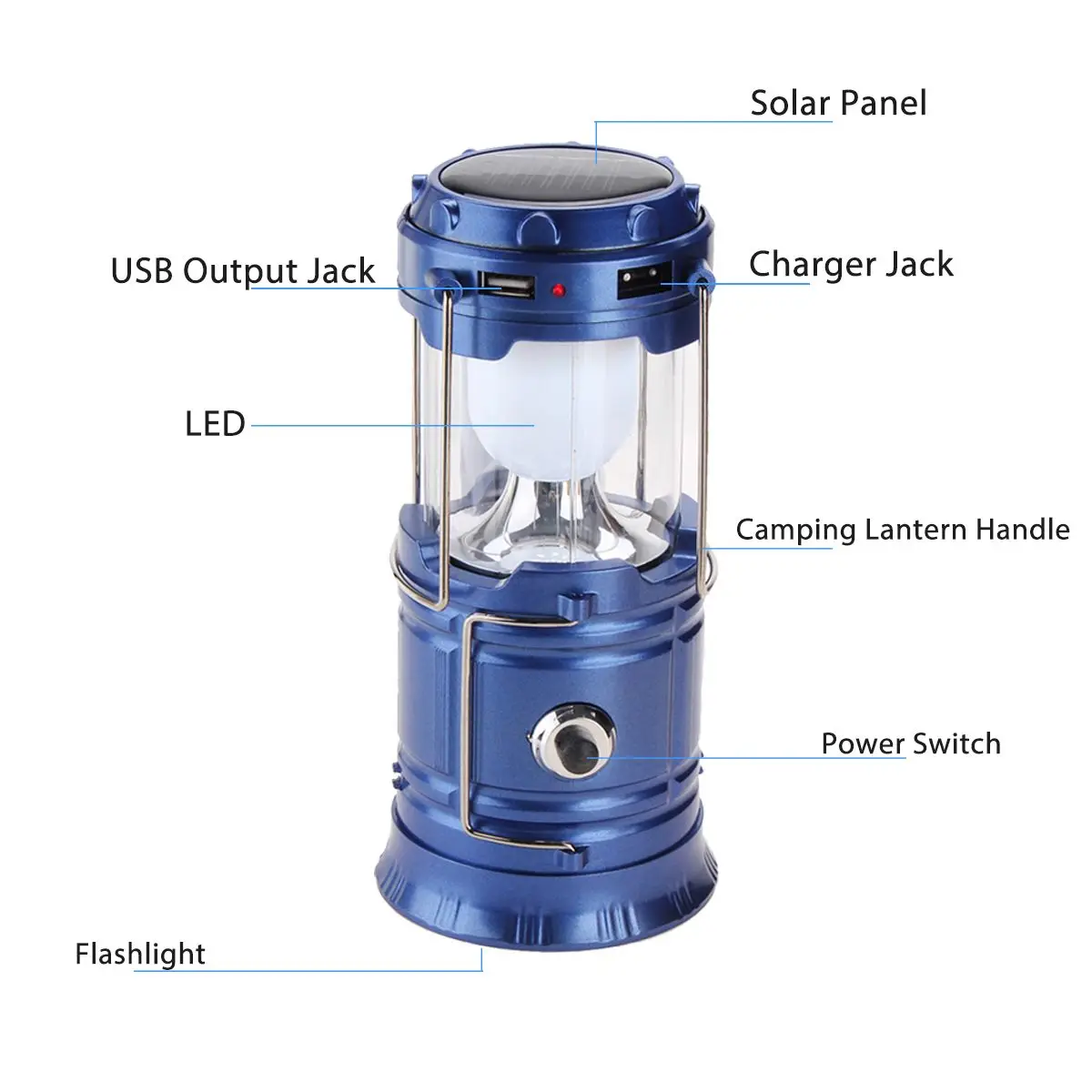 Solar Panel

USB Output Jack

Charger Jack

LED

Camping Lantern Handle

Power Switch

Flashlight