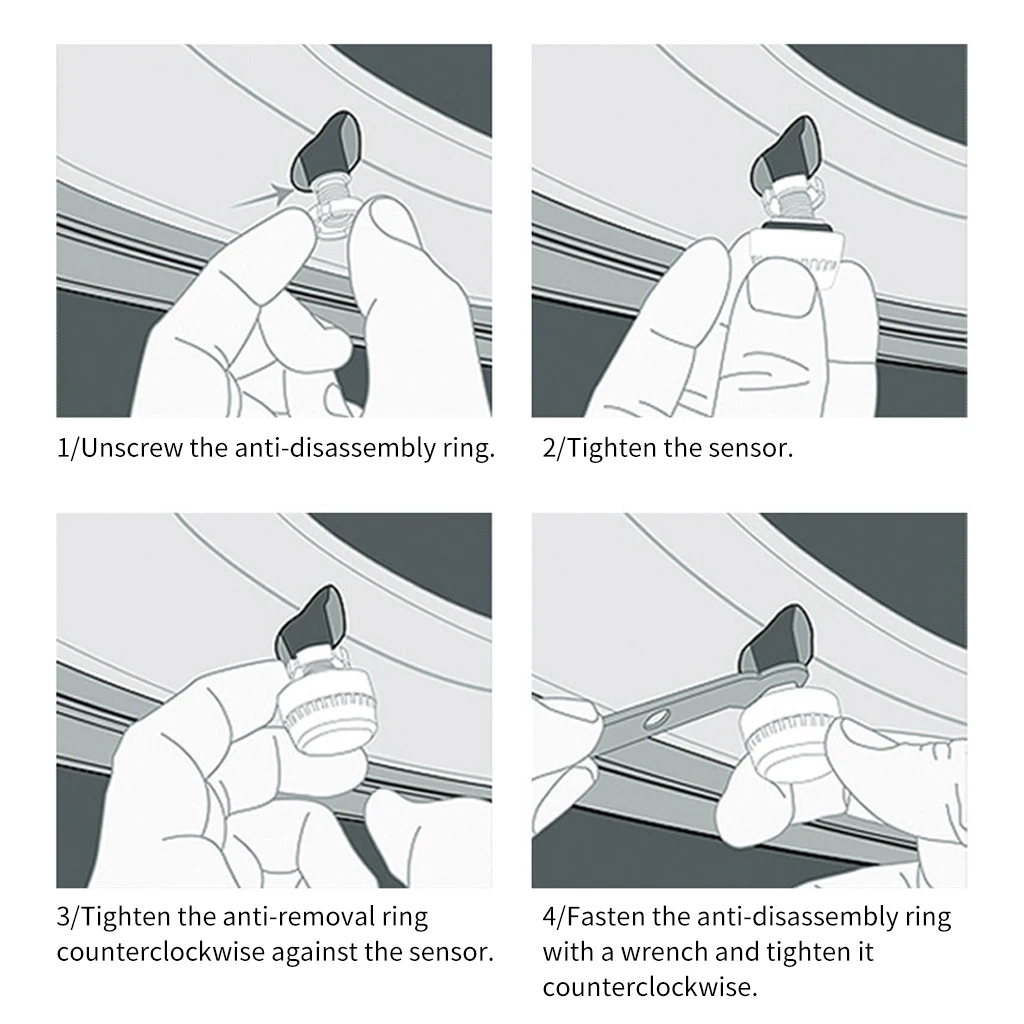 1/Unscrew the anti-disassembly ring.

2/Tighten the sensor.

3/Tighten the anti-removal ring counterclockwise against the sensor.

4/Fasten the anti-disassembly ring with a wrench and tighten it counterclockwise.