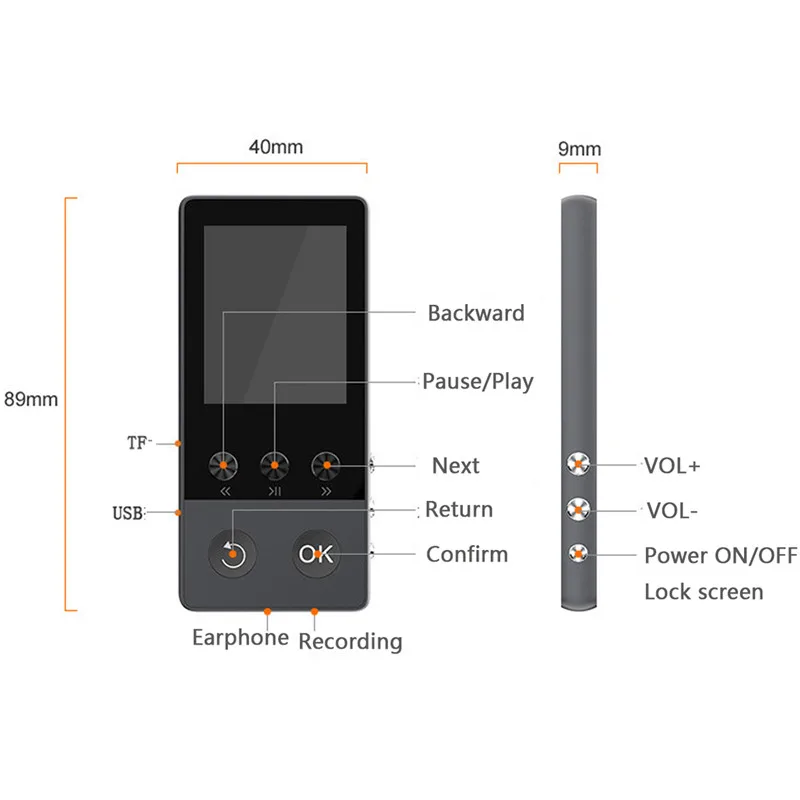 40mm

9mm

89mm

Backward

Pause/Play

TF

Next

VOL+

USB

Return

VOL-

OK

Confirm

Power ON/OFF

Lock screen

Earphone

Recording