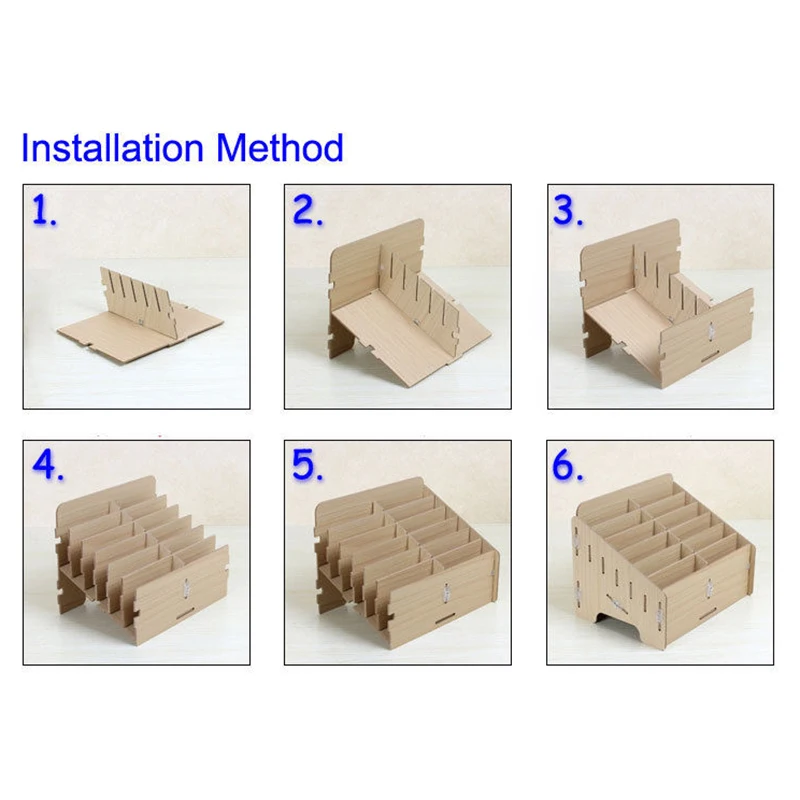 Installation Method

1.

2.

3.

4.

5.

6.