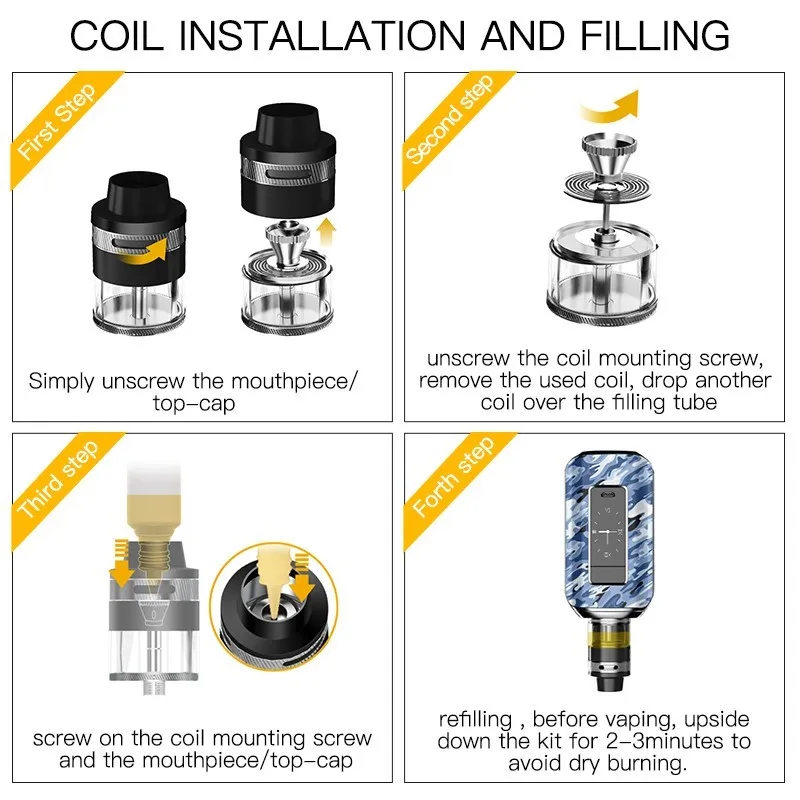 COIL INSTALLATION AND FILLING

First Step

Simply unscrew the mouthpiece/ top-cap

Second step

unscrew the coil mounting screw, remove the used coil, drop another coil over the filling tube

Third step

screw on the coil mounting screw and the mouthpiece/top-cap

Forth step

refilling , before vaping, upside down the kit for 2-3minutes to avoid dry burning.