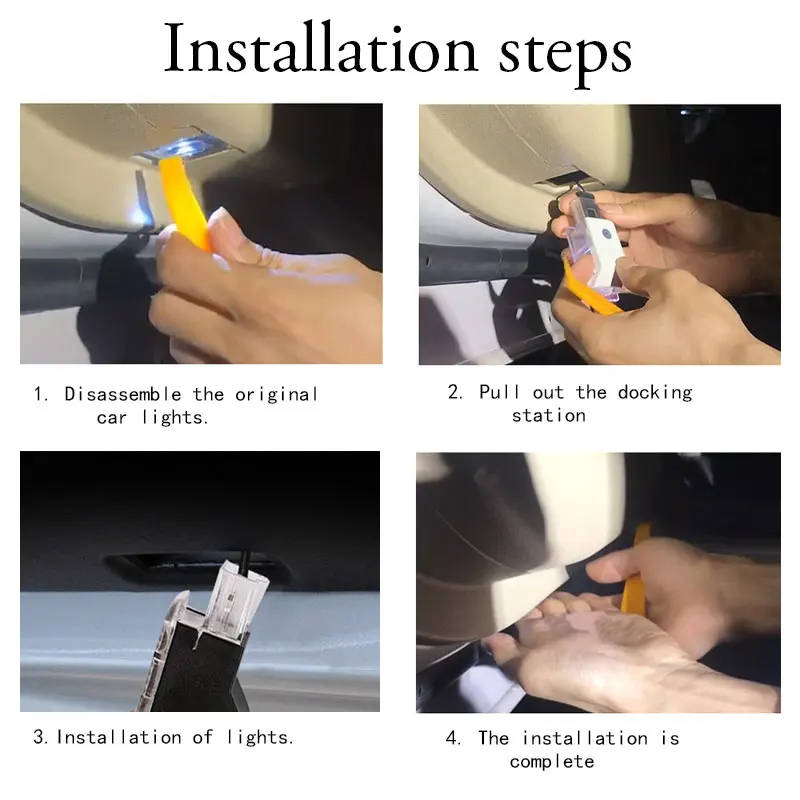 Installation steps

1. Disassemble the original car lights.

2. Pull out the docking station

3. Installation of lights.

4. The installation is complete