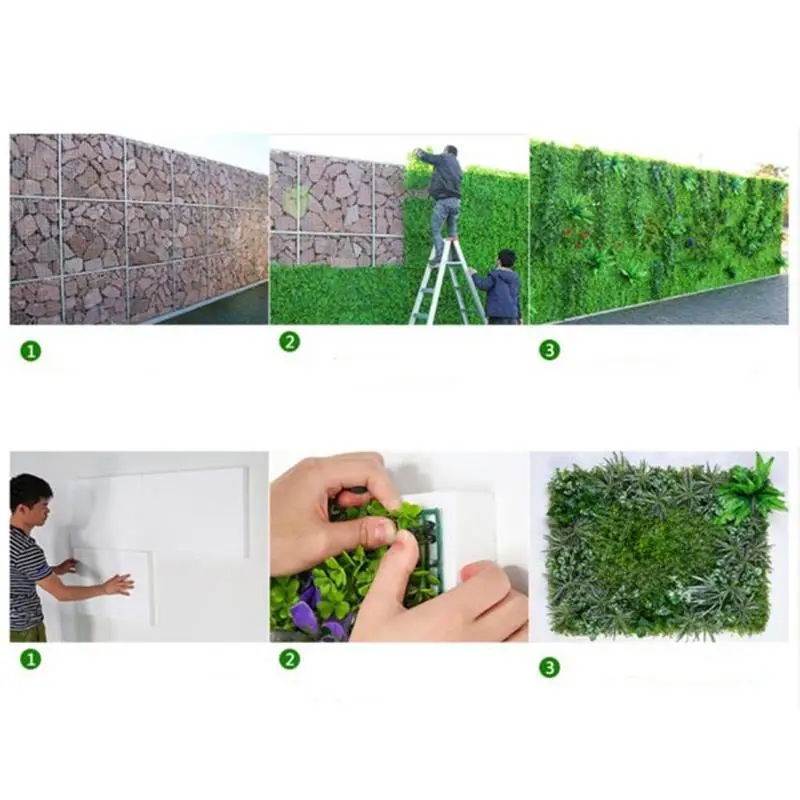 1

2

3

1

2

3