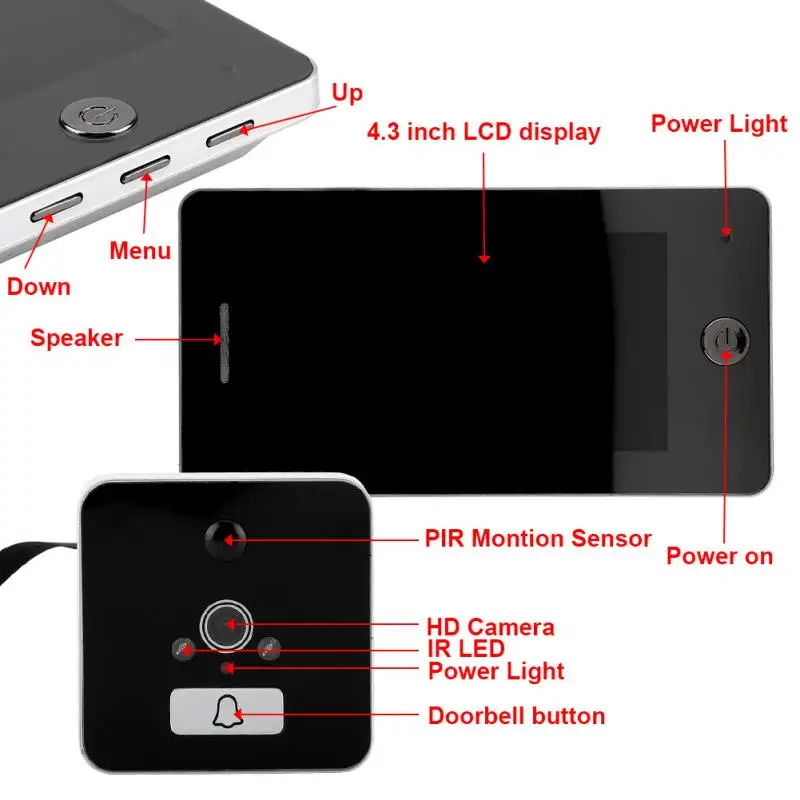 Up
4.3 inch LCD display
Power Light
Menu
Down
Speaker
PIR Montion Sensor
Power on
HD Camera
IR LED
Power Light
Doorbell button