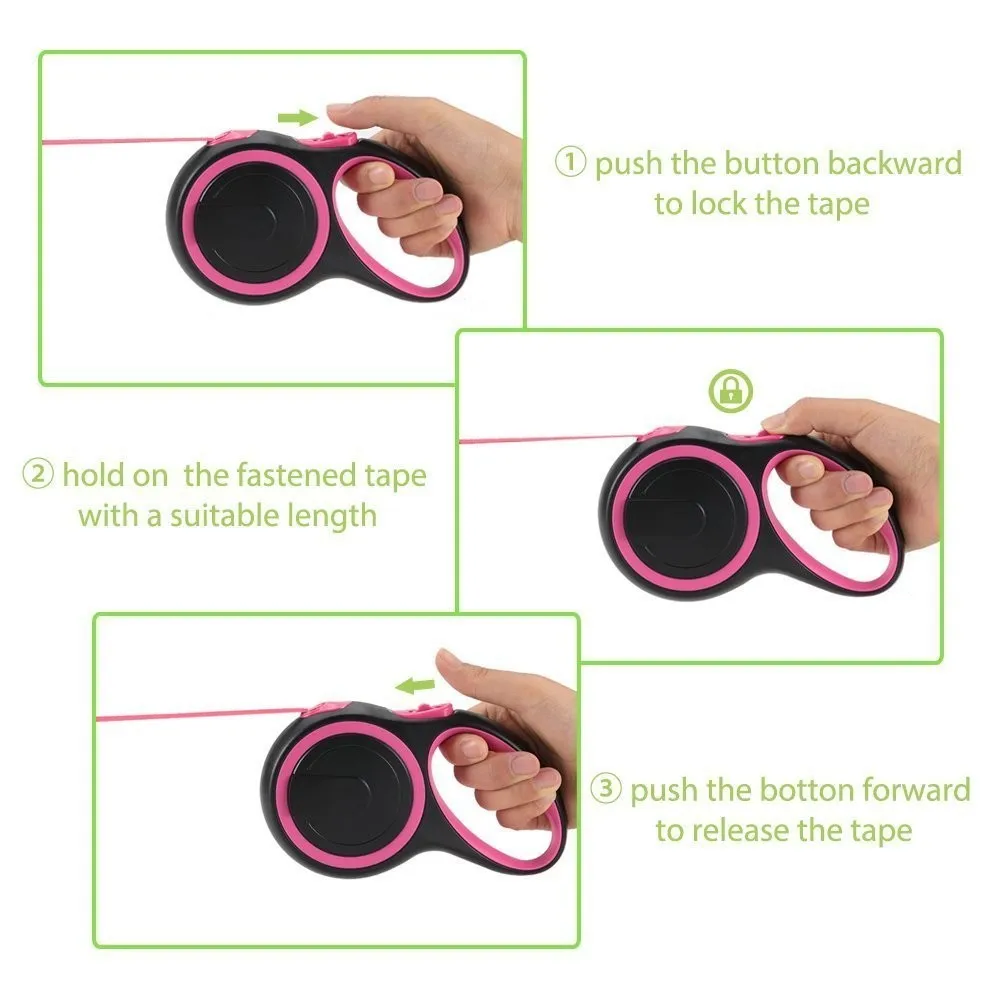 ① push the button backward to lock the tape

② hold on  the fastened tape with a suitable length

③ push the botton forward to release the tape