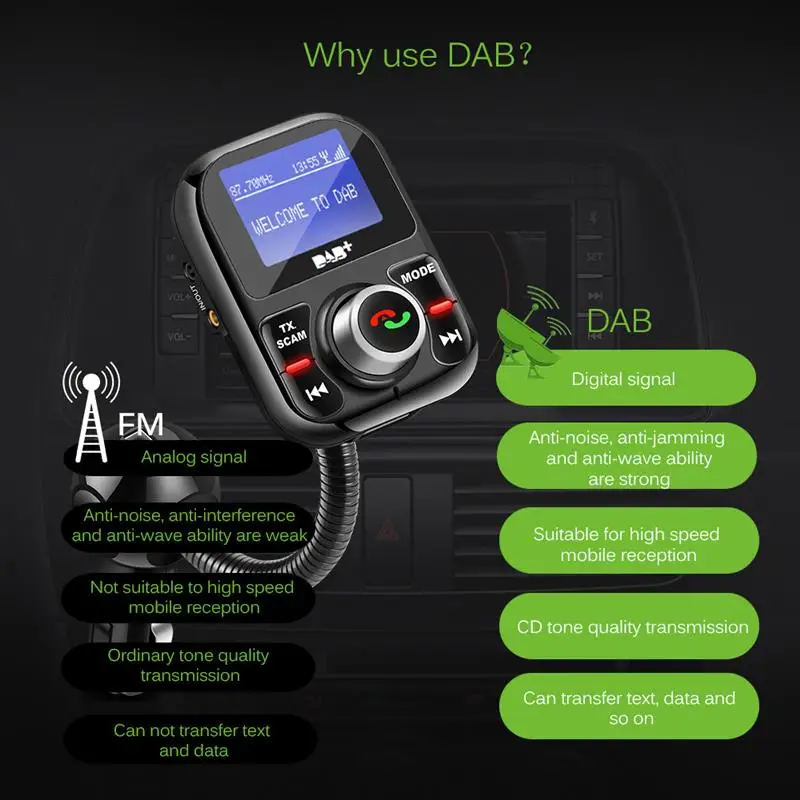 Why use DAB?

87.70MHz 13:55

WELCOME TO DAB

DAB+

MODE

TX SCAM

IN/OUT

FM

Analog signal

Anti-noise, anti-interference and anti-wave ability are weak

Not suitable to high speed mobile reception

Ordinary tone quality transmission

Can not transfer text and data

DAB

Digital signal

Anti-noise, anti-jamming and anti-wave ability are strong

Suitable for high speed mobile reception

CD tone quality transmission

Can transfer text, data and so on