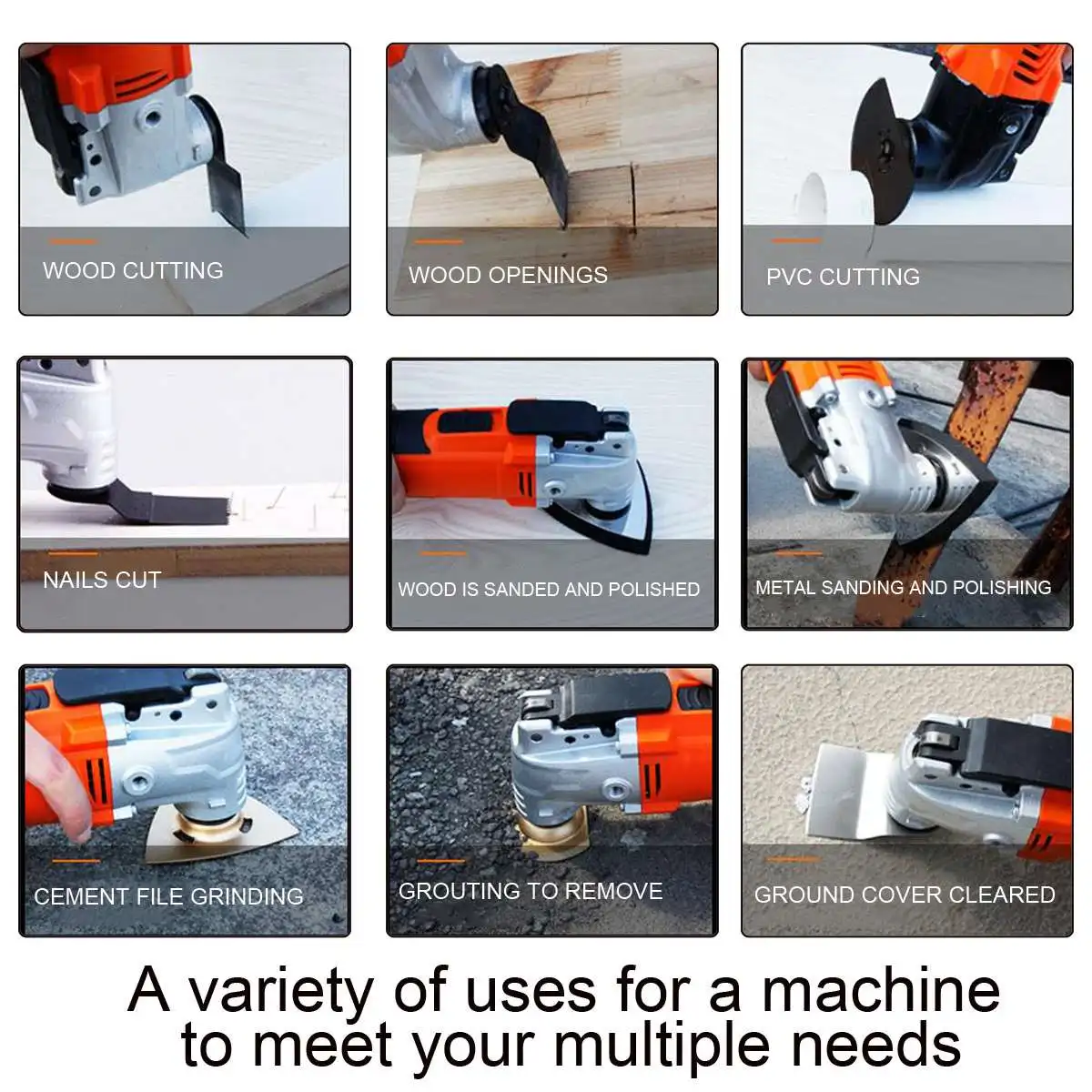 WOOD CUTTING

WOOD OPENINGS

PVC CUTTING

NAILS CUT

WOOD IS SANDED AND POLISHED

METAL SANDING AND POLISHING

CEMENT FILE GRINDING

GROUTING TO REMOVE

GROUND COVER CLEARED

A variety of uses for a machine to meet your multiple needs