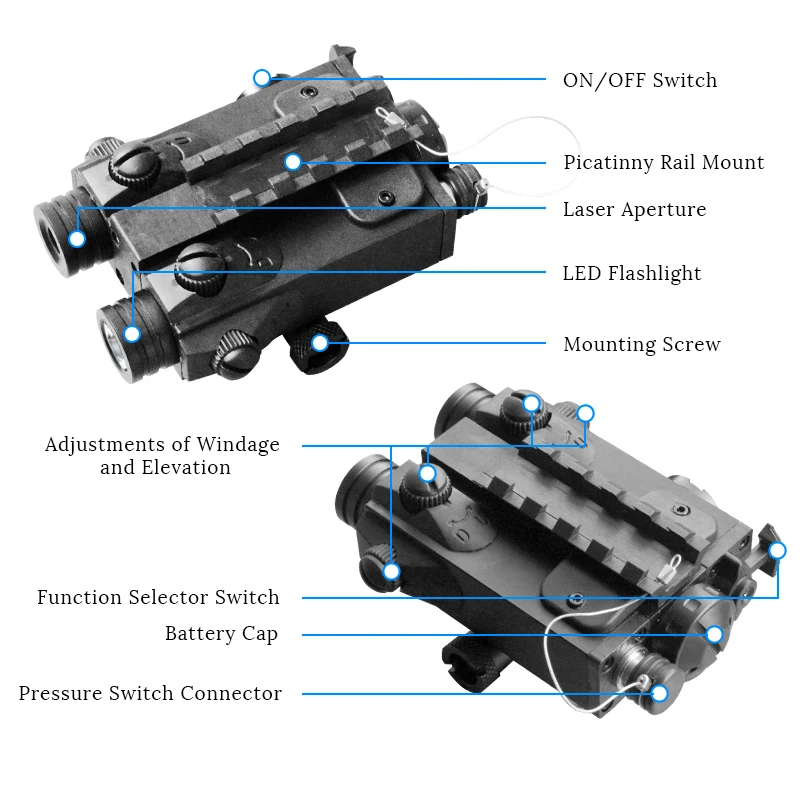 ON/OFF Switch

Picatinny Rail Mount

Laser Aperture

LED Flashlight

Mounting Screw

Adjustments of Windage and Elevation

Function Selector Switch

Battery Cap

Pressure Switch Connector